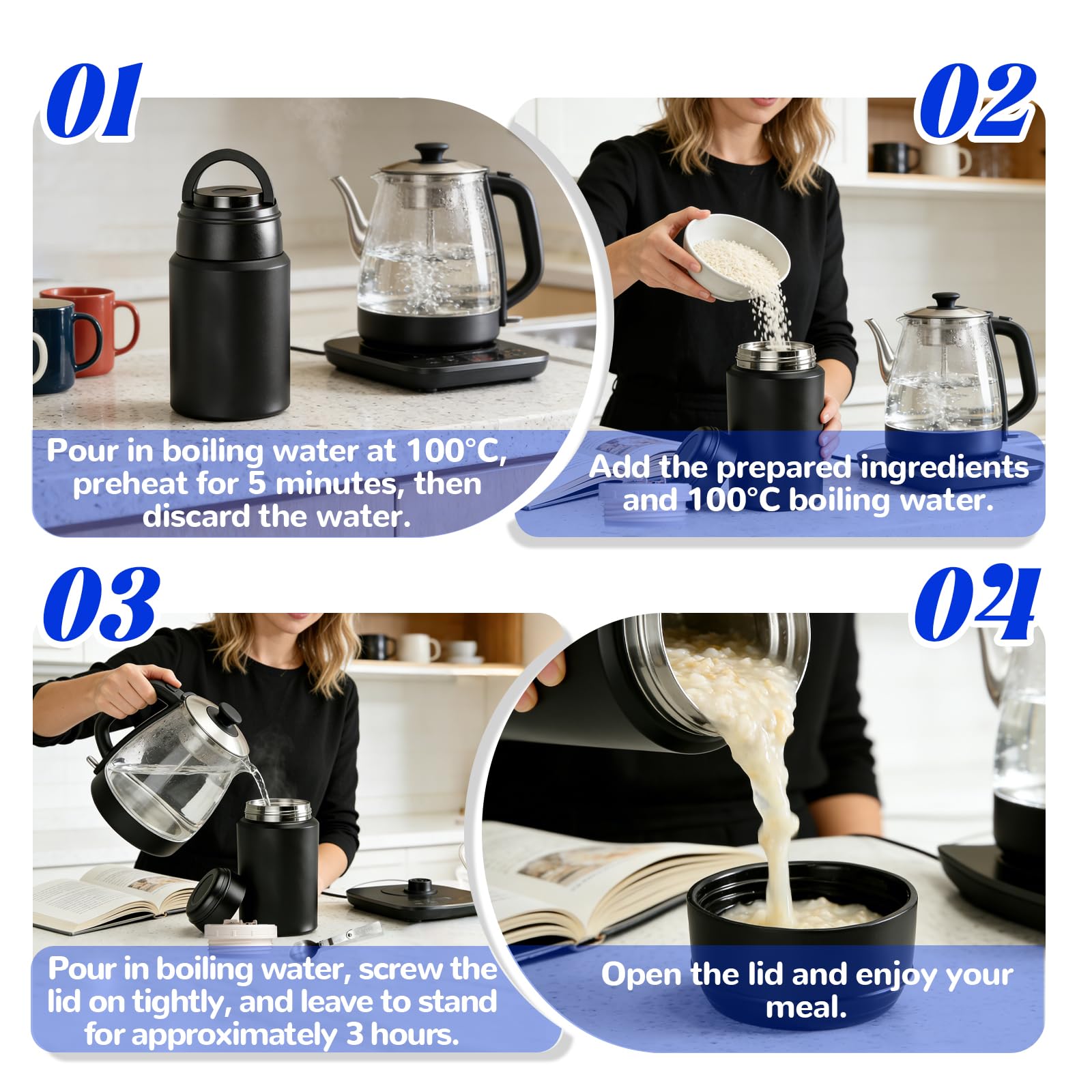 01

Pour in boiling water at 100°C, preheat for 5 minutes, then discard the water.

02

Add the prepared ingredients and 100°C boiling water.

03

Pour in boiling water, screw the lid on tightly, and leave to stand for approximately 3 hours.

04

Open the lid and enjoy your meal.