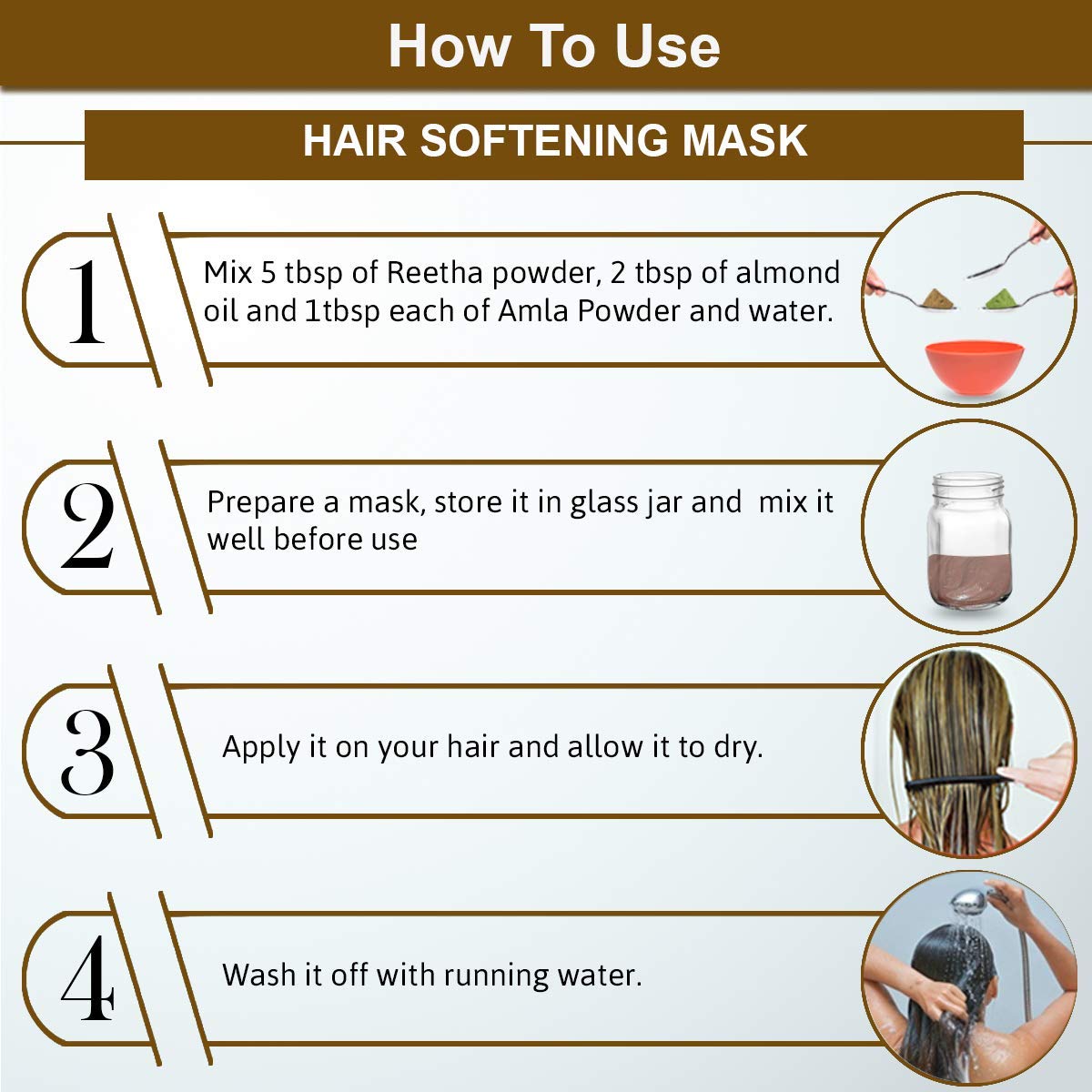 How To Use

HAIR SOFTENING MASK

1

Mix 5 tbsp of Reetha powder, 2 tbsp of almond oil and 1tbsp each of Amla Powder and water.

2

Prepare a mask, store it in glass jar and mix it well before use

3

Apply it on your hair and allow it to dry.

4

Wash it off with running water.