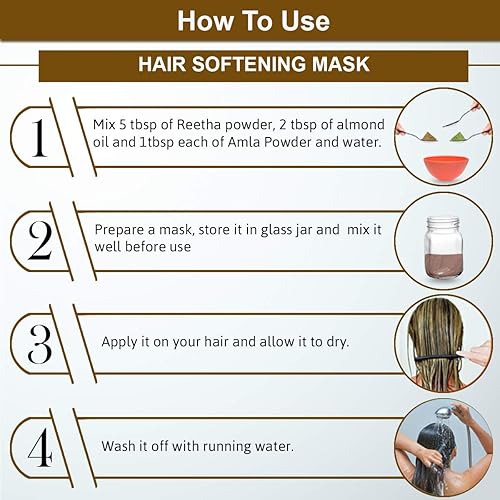 How To Use

HAIR SOFTENING MASK

1

Mix 5 tbsp of Reetha powder, 2 tbsp of almond oil and 1tbsp each of Amla Powder and water.

2

Prepare a mask, store it in glass jar and mix it well before use

3

Apply it on your hair and allow it to dry.

4

Wash it off with running water.