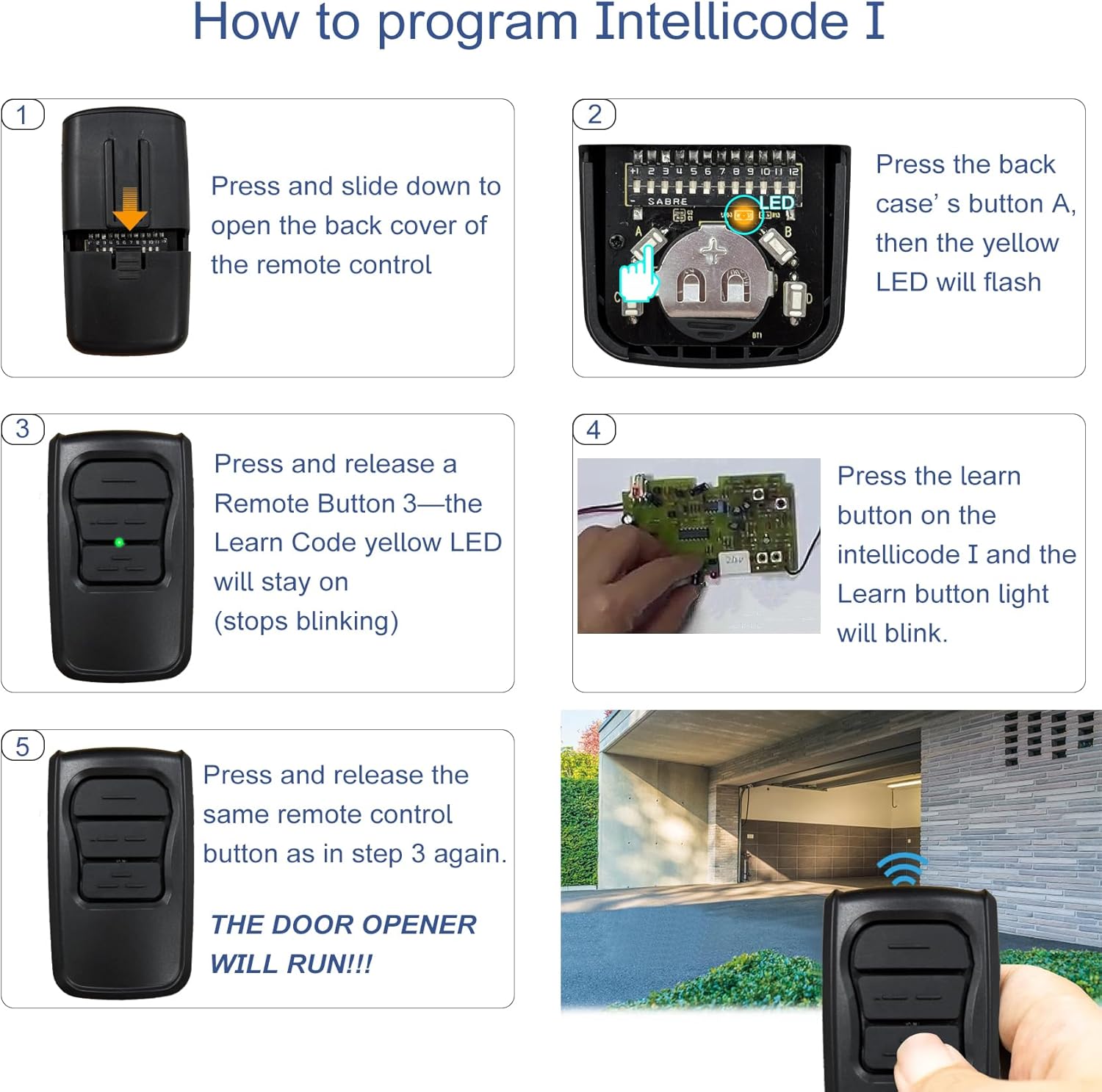 How to program Intellicode I

1

Press and slide down to open the back cover of the remote control

2

+1 2 3 4 5 6 7 8 9 10 11 12
SABRE
LED
A
B

Press the back case' s button A, then the yellow LED will flash

3

Press and release a Remote Button 3—the Learn Code yellow LED will stay on (stops blinking)

4

Press the learn button on the intellicode I and the Learn button light will blink.

5

Press and release the same remote control button as in step 3 again.

THE DOOR OPENER WILL RUN!!!