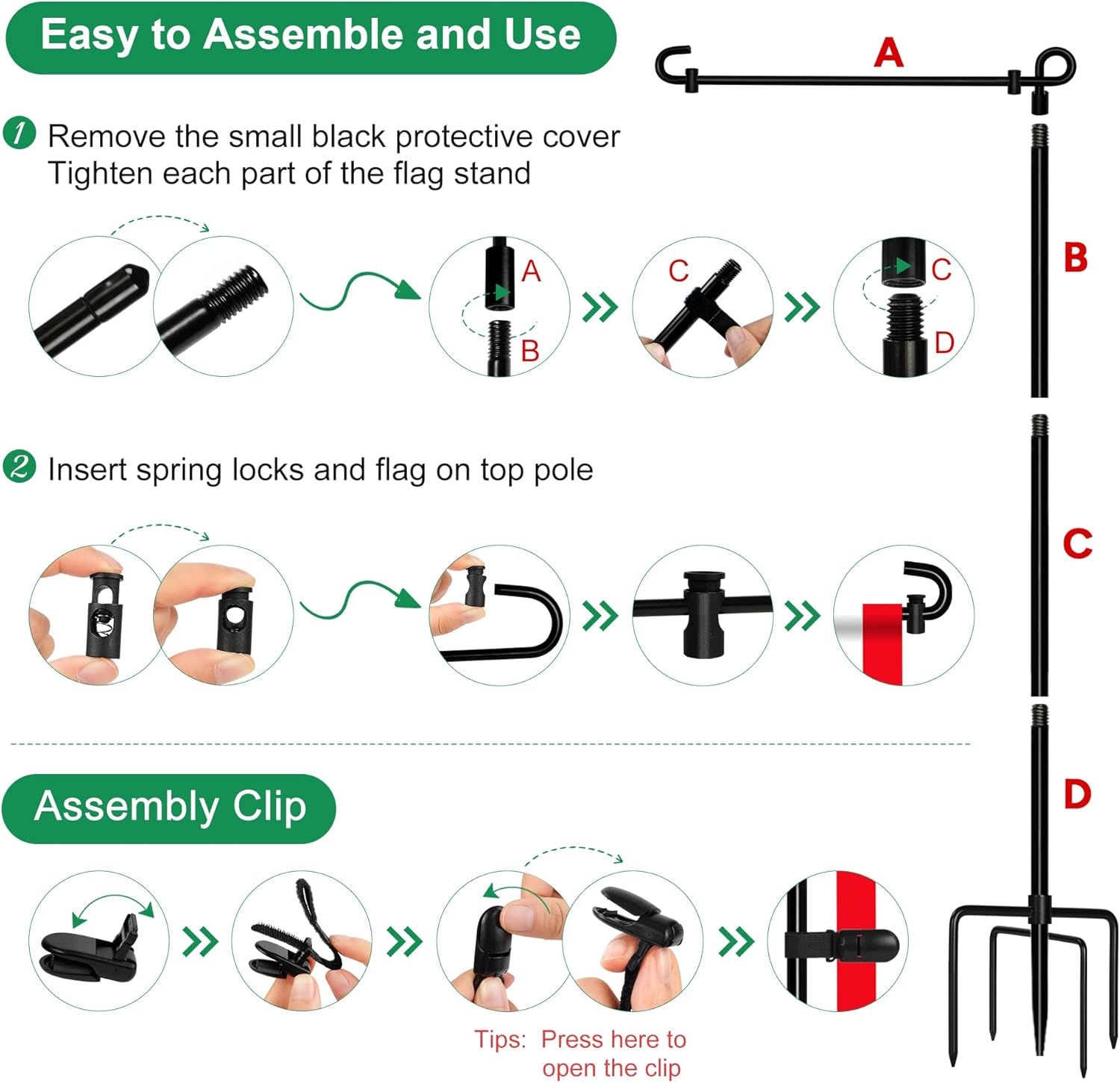 Easy to Assemble and Use

A

1 Remove the small black protective cover
Tighten each part of the flag stand

A
B
C
C
D

B

2 Insert spring locks and flag on top pole

C

Assembly Clip

D

Tips: Press here to open the clip