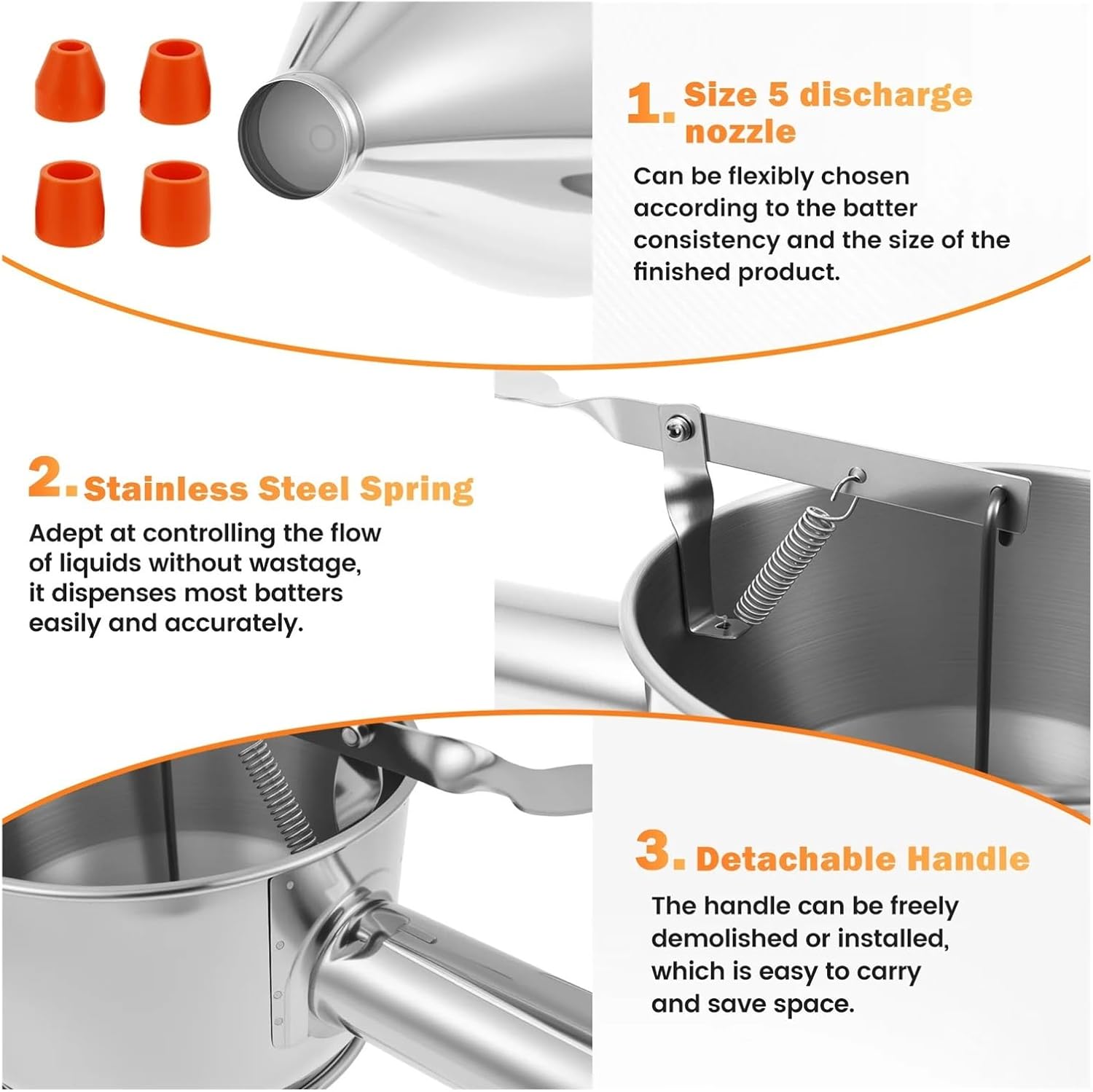 1. Size 5 discharge nozzle

Can be flexibly chosen according to the batter consistency and the size of the finished product.

2. Stainless Steel Spring

Adept at controlling the flow of liquids without wastage, it dispenses most batters easily and accurately.

3. Detachable Handle

The handle can be freely demolished or installed, which is easy to carry and save space.