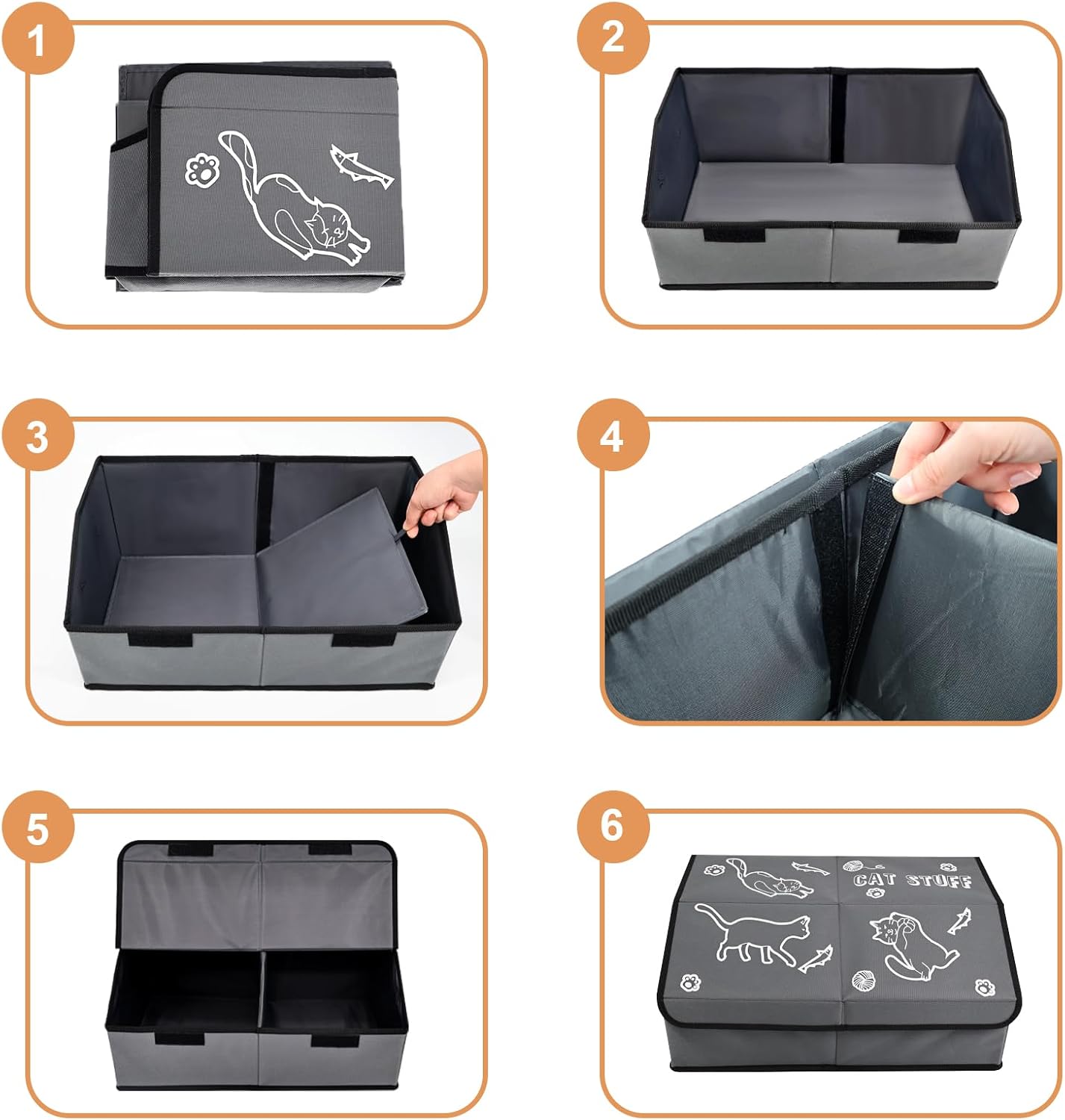 1

2

3

4

5

6

CAT STUFF