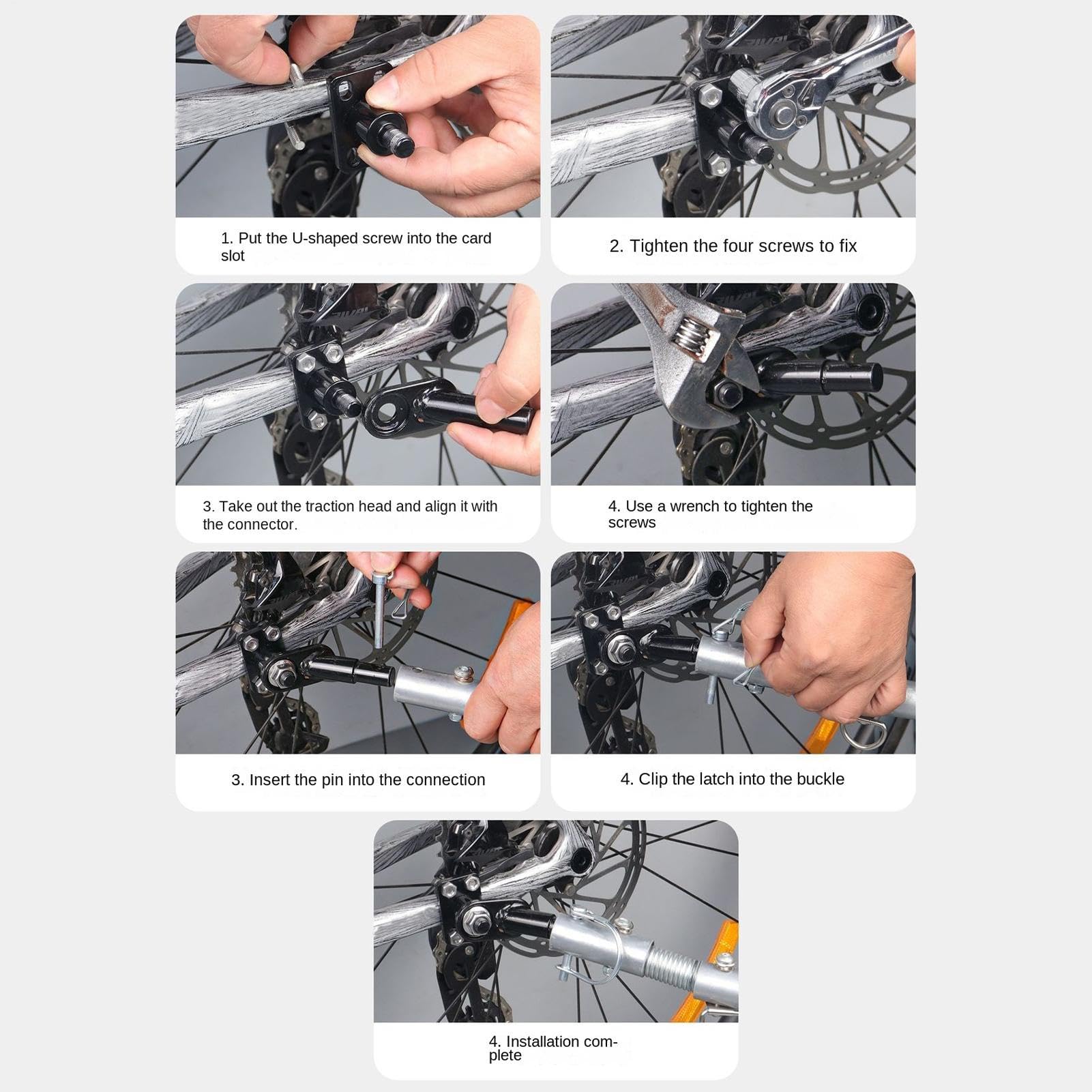 1. Put the U-shaped screw into the card slot

2. Tighten the four screws to fix

3. Take out the traction head and align it with the connector.

4. Use a wrench to tighten the screws

3. Insert the pin into the connection

4. Clip the latch into the buckle

4. Installation complete