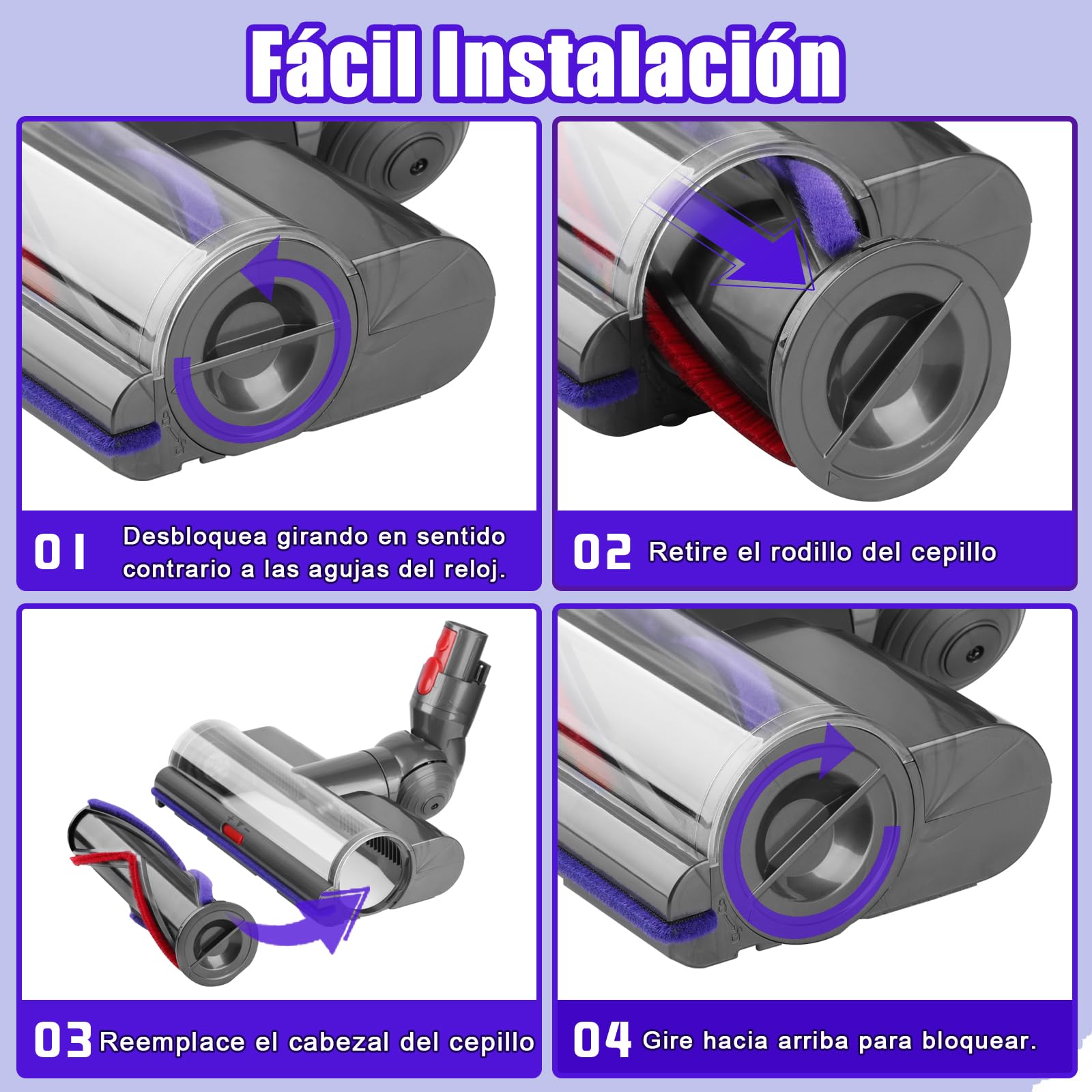 Fácil Instalación

01 Desbloquea girando en sentido contrario a las agujas del reloj.

02 Retire el rodillo del cepillo

03 Reemplace el cabezal del cepillo

04 Gire hacia arriba para bloquear.