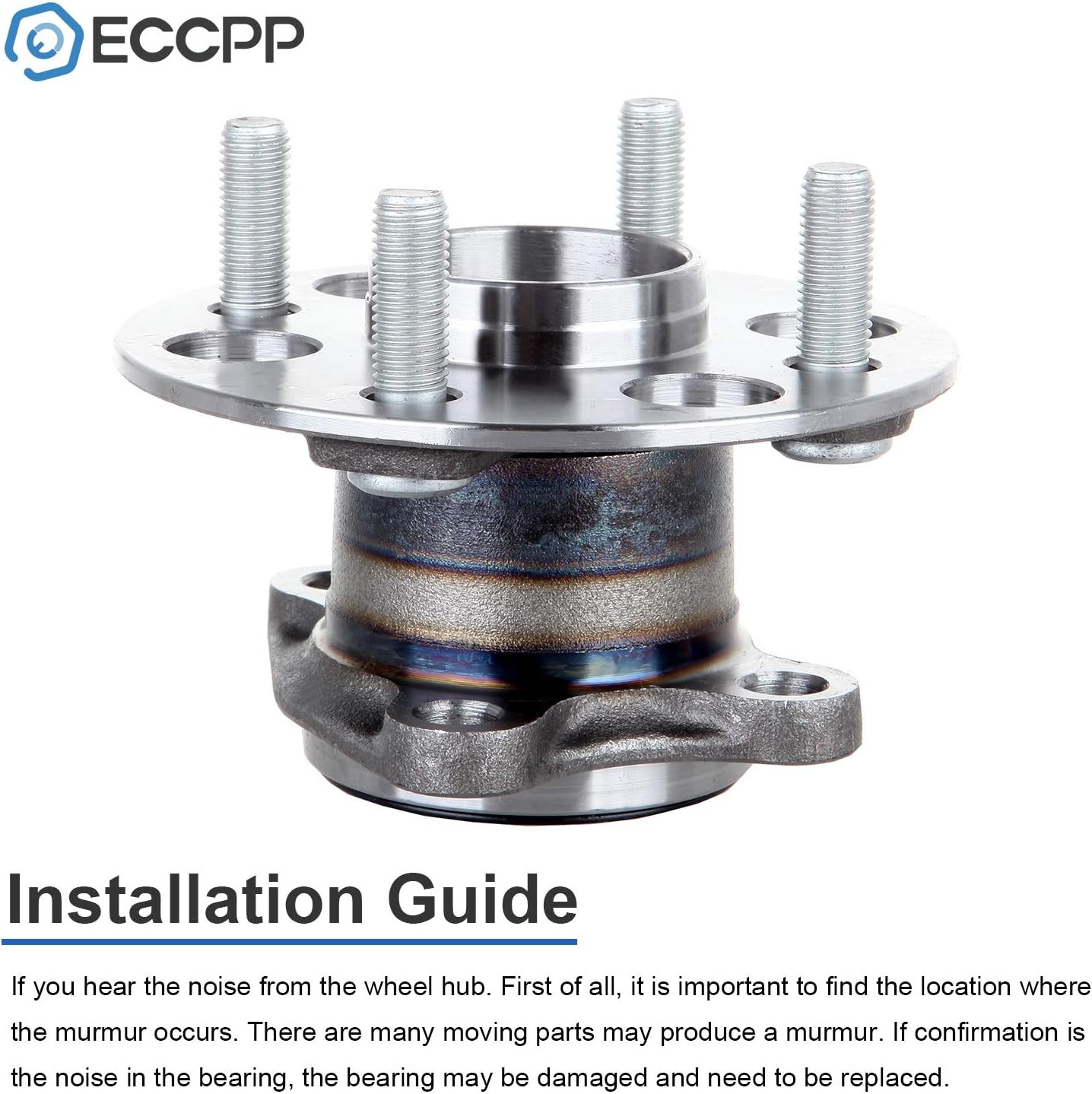 ECCPP

Installation Guide

If you hear the noise from the wheel hub. First of all, it is important to find the location where the murmur occurs. There are many moving parts may produce a murmur. If confirmation is the noise in the bearing, the bearing may be damaged and need to be replaced.