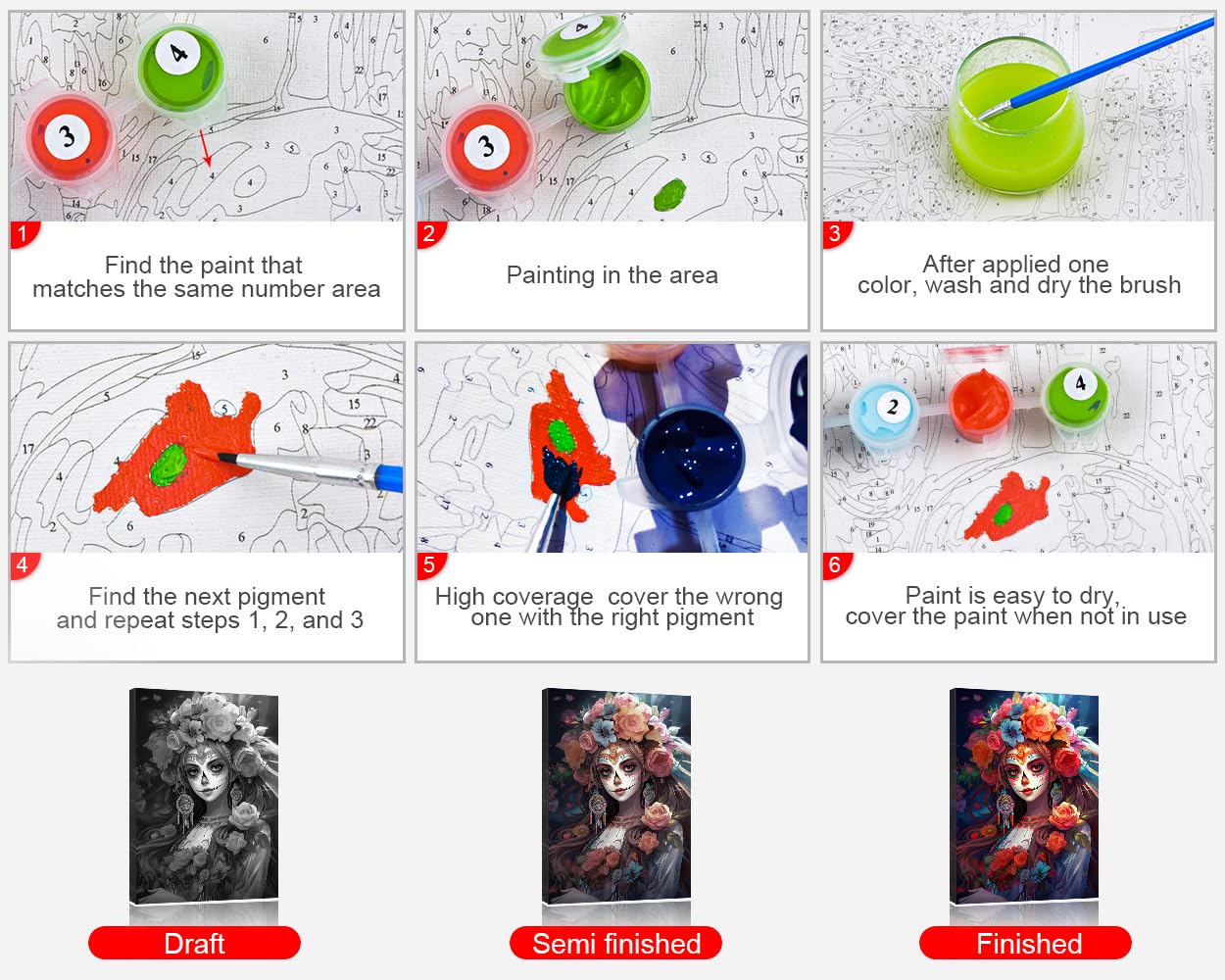 1
Find the paint that matches the same number area

2
Painting in the area

3
After applied one color, wash and dry the brush

4
Find the next pigment and repeat steps 1, 2, and 3

5
High coverage cover the wrong one with the right pigment

6
Paint is easy to dry, cover the paint when not in use

Draft

Semi finished

Finished