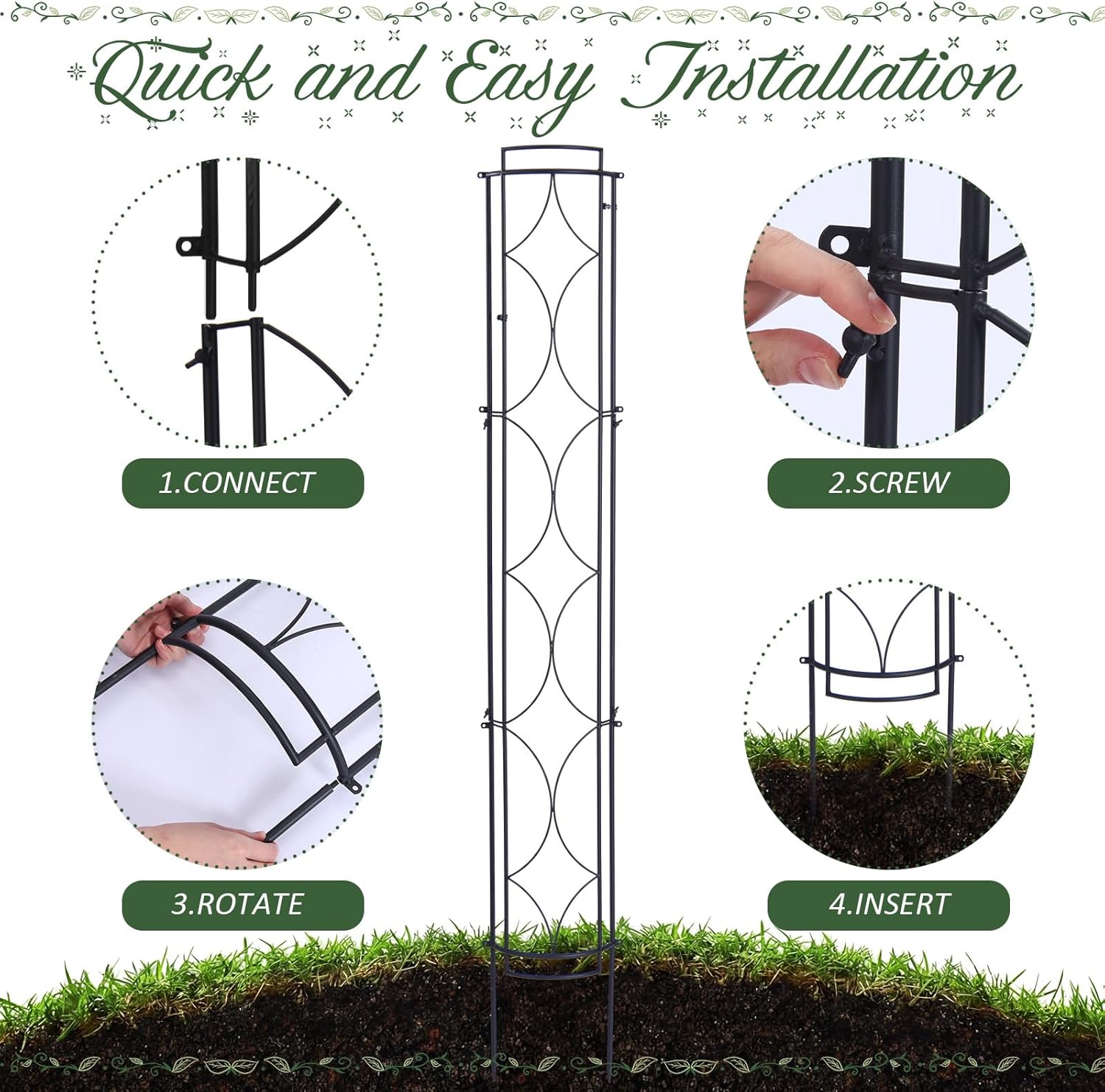 Quick and Easy Installation

1.CONNECT

2.SCREW

3.ROTATE

4.INSERT