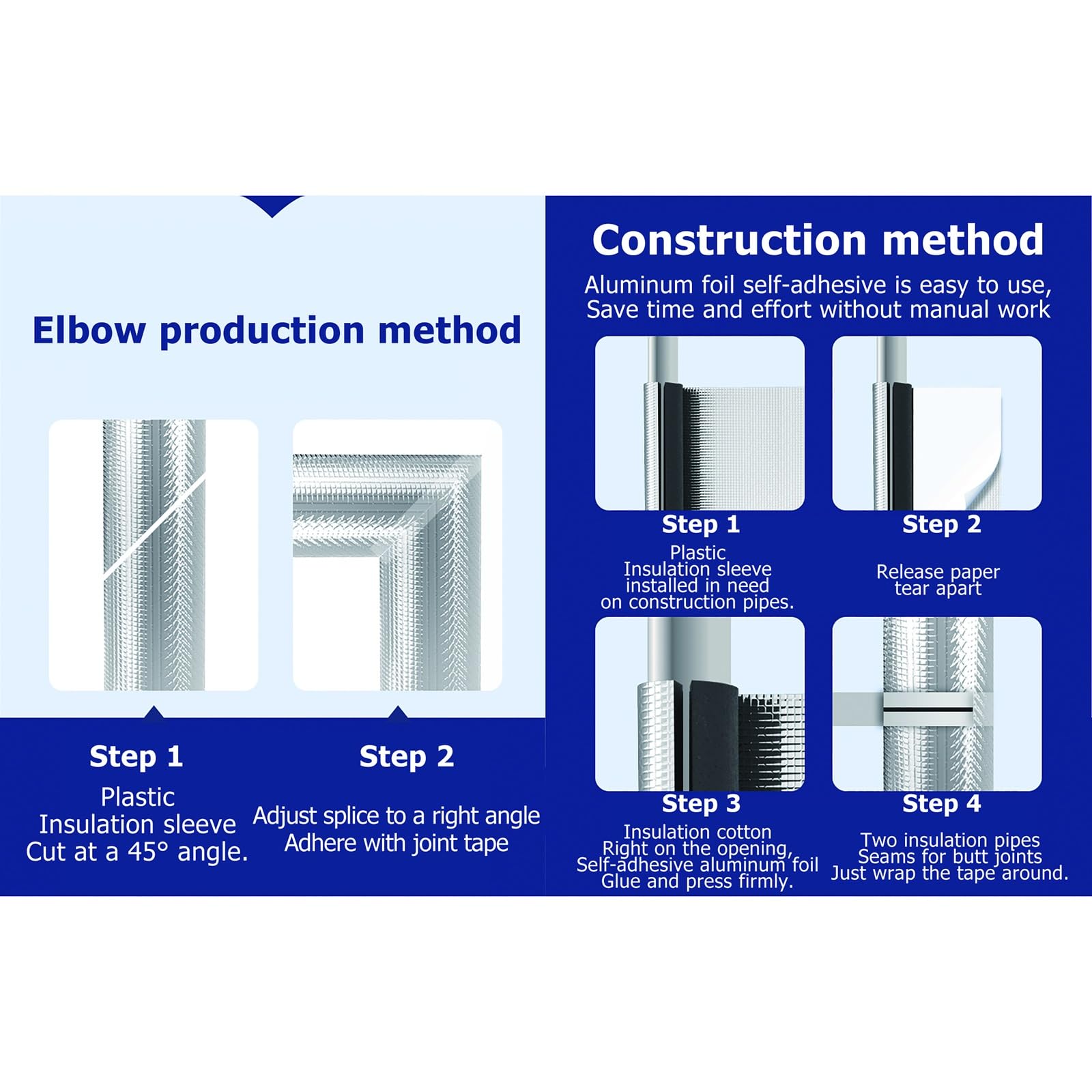 Elbow production method

Step 1

Plastic
Insulation sleeve
Cut at a 45° angle.

Step 2

Adjust splice to a right angle
Adhere with joint tape

Construction method

Aluminum foil self-adhesive is easy to use,
Save time and effort without manual work

Step 1

Plastic
Insulation sleeve
installed in need
on construction pipes.

Step 2

Release paper
tear apart

Step 3

Insulation cotton
Right on the opening,
Self-adhesive aluminum foil
Glue and press firmly.

Step 4

Two insulation pipes
Seams for butt joints
Just wrap the tape around.