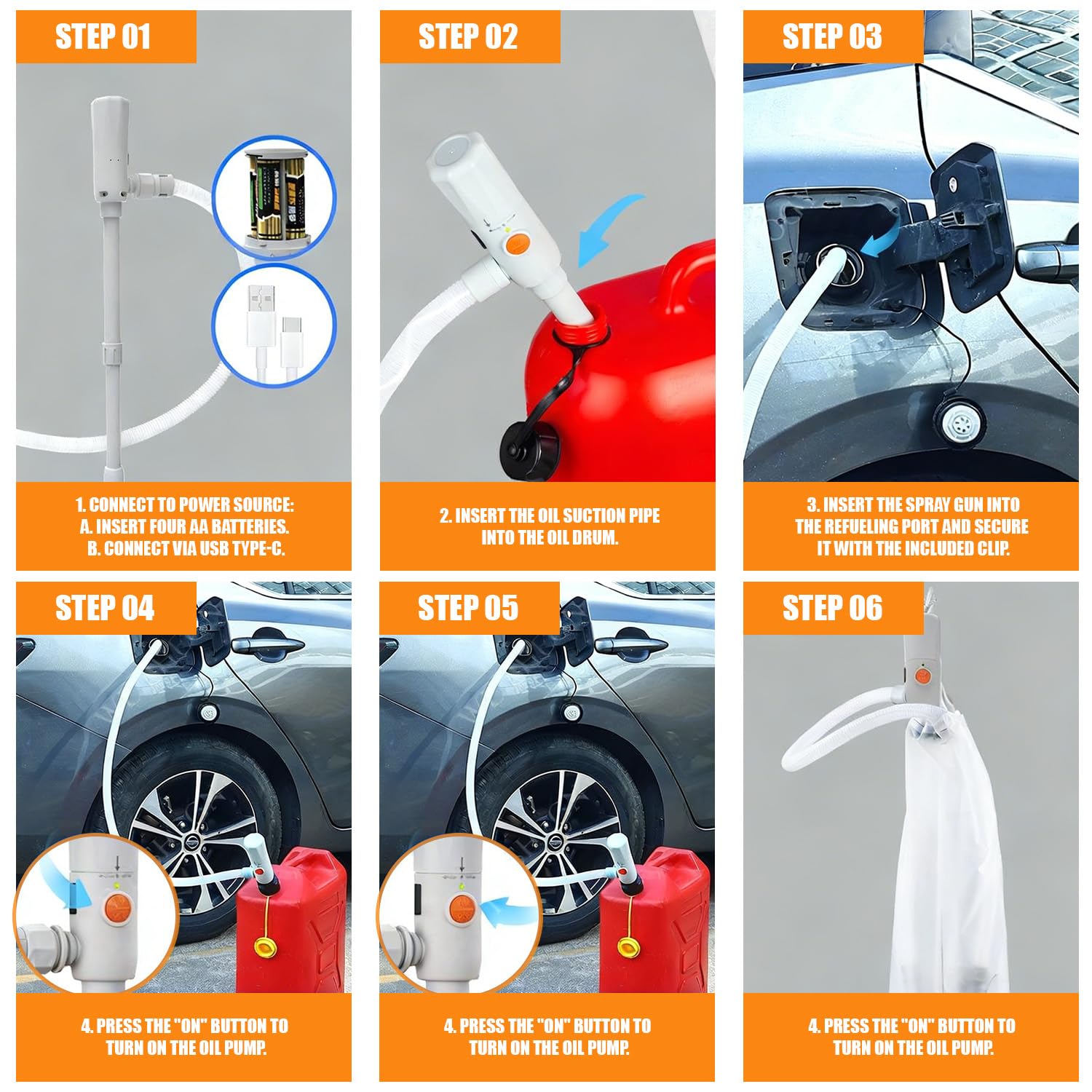 STEP 01

1. CONNECT TO POWER SOURCE:
A. INSERT FOUR AA BATTERIES.
B. CONNECT VIA USB TYPE-C.

STEP 02

2. INSERT THE OIL SUCTION PIPE INTO THE OIL DRUM.

STEP 03

3. INSERT THE SPRAY GUN INTO THE REFUELING PORT AND SECURE IT WITH THE INCLUDED CLIP.

STEP 04

4. PRESS THE "ON" BUTTON TO TURN ON THE OIL PUMP.

STEP 05

4. PRESS THE "ON" BUTTON TO TURN ON THE OIL PUMP.

STEP 06

4. PRESS THE "ON" BUTTON TO TURN ON THE OIL PUMP.