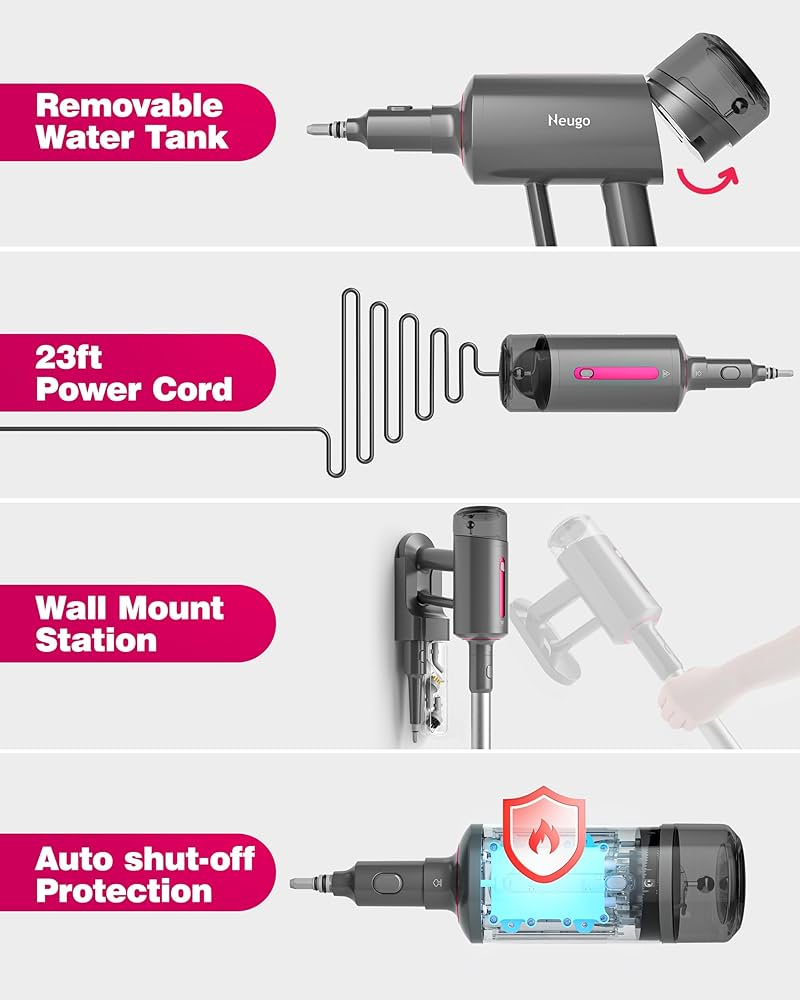 Removable Water Tank

Neugo

23ft Power Cord

Wall Mount Station

Auto shut-off Protection