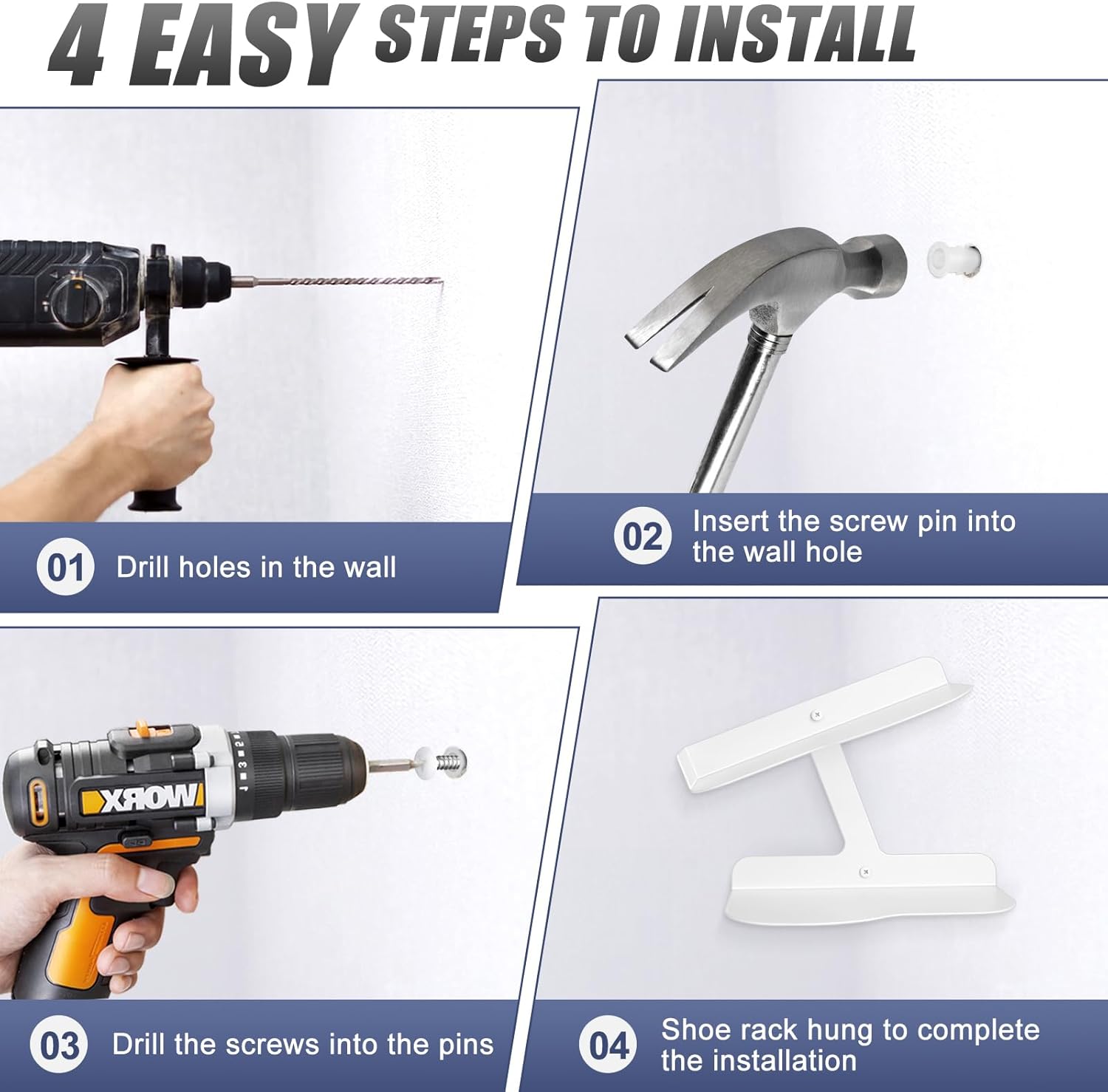 4 EASY STEPS TO INSTALL

01 Drill holes in the wall

02 Insert the screw pin into the wall hole

WORX

03 Drill the screws into the pins

04 Shoe rack hung to complete the installation