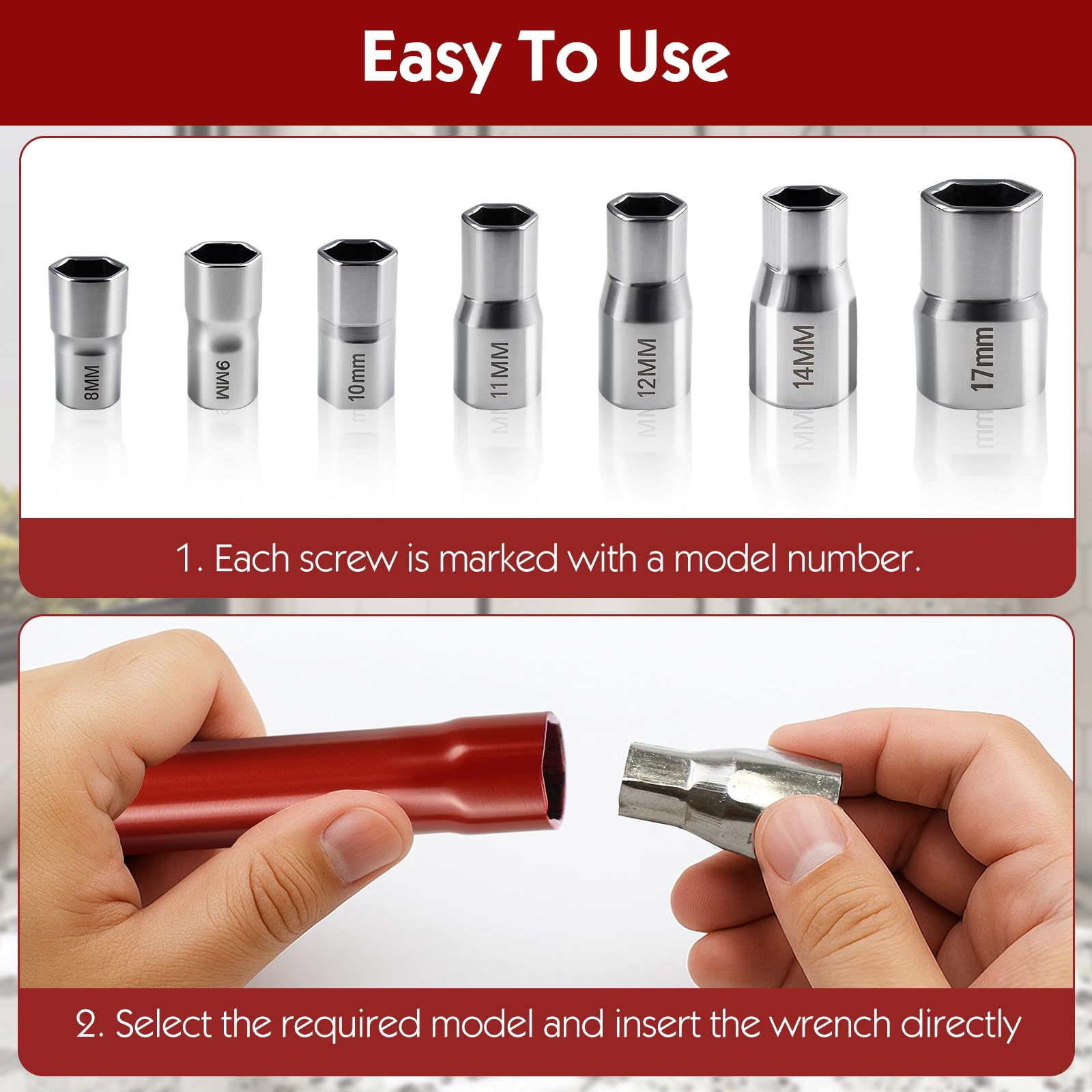 Easy To Use

8MM

9MM

10mm

11MM

12MM

14MM

17mm

1. Each screw is marked with a model number.

2. Select the required model and insert the wrench directly