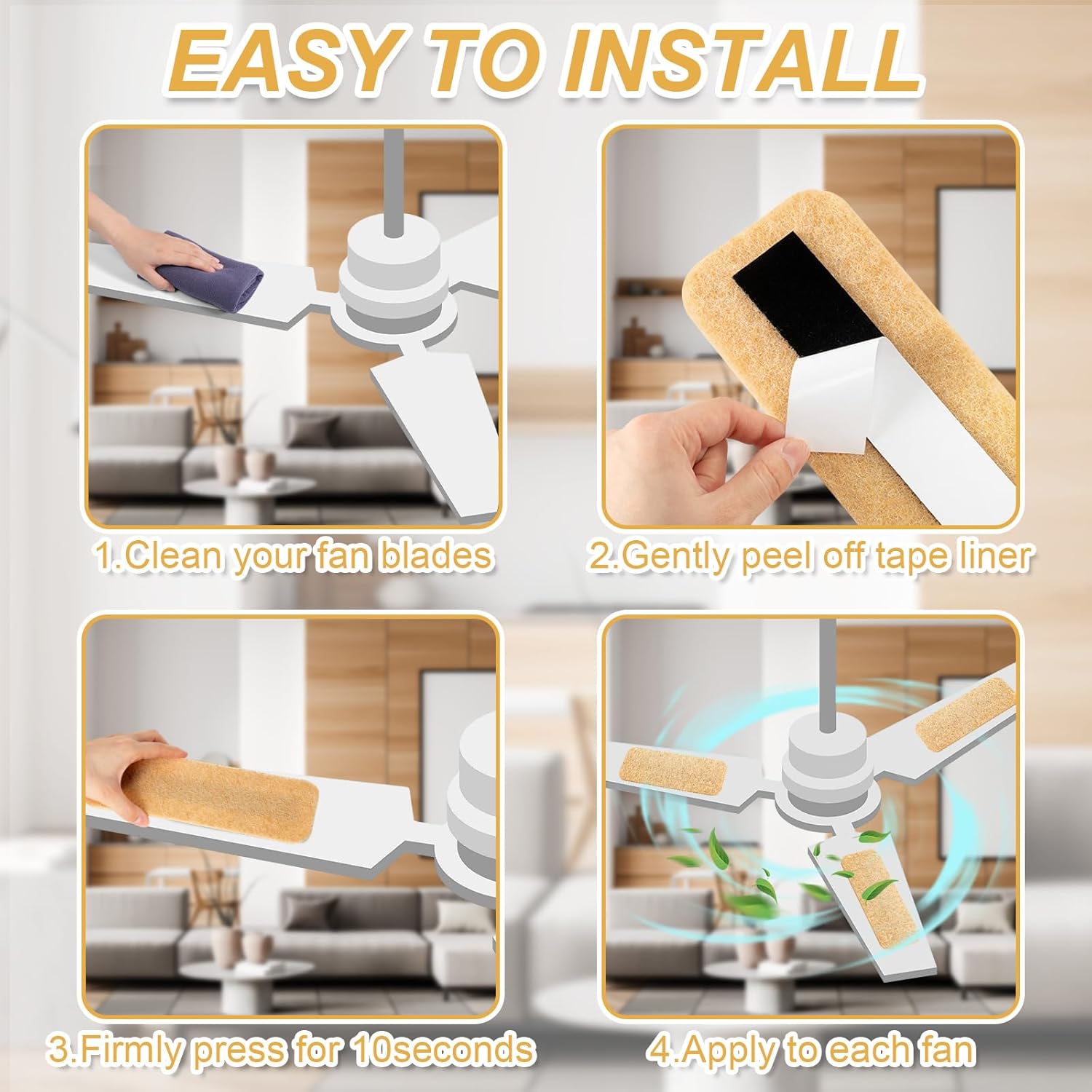 EASY TO INSTALL

1.Clean your fan blades

2.Gently peel off tape liner

3.Firmly press for 10seconds

4.Apply to each fan