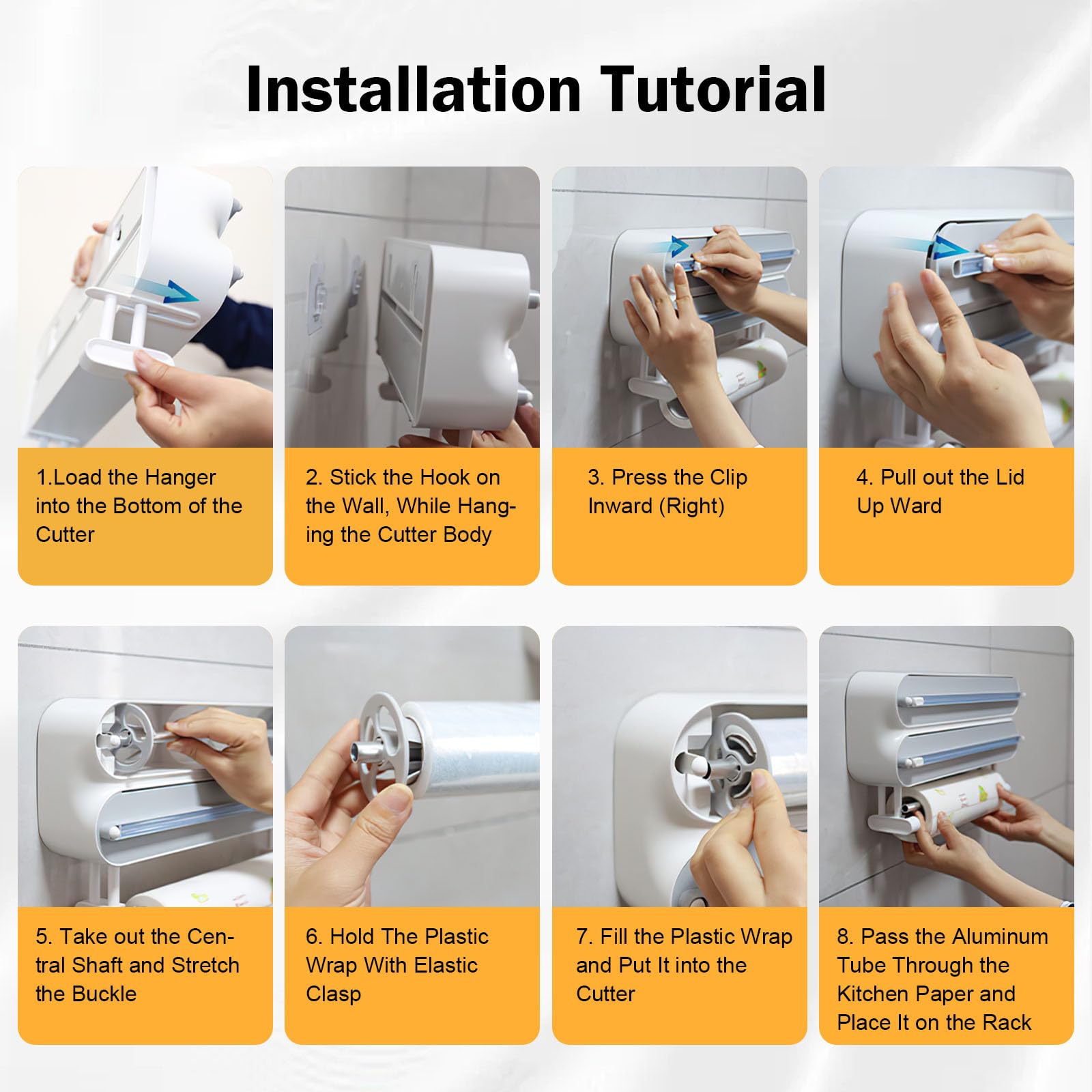 Installation Tutorial

1.Load the Hanger into the Bottom of the Cutter

2. Stick the Hook on the Wall, While Hanging the Cutter Body

3. Press the Clip Inward (Right)

4. Pull out the Lid Up Ward

5. Take out the Central Shaft and Stretch the Buckle

6. Hold The Plastic Wrap With Elastic Clasp

7. Fill the Plastic Wrap and Put It into the Cutter

8. Pass the Aluminum Tube Through the Kitchen Paper and Place It on the Rack