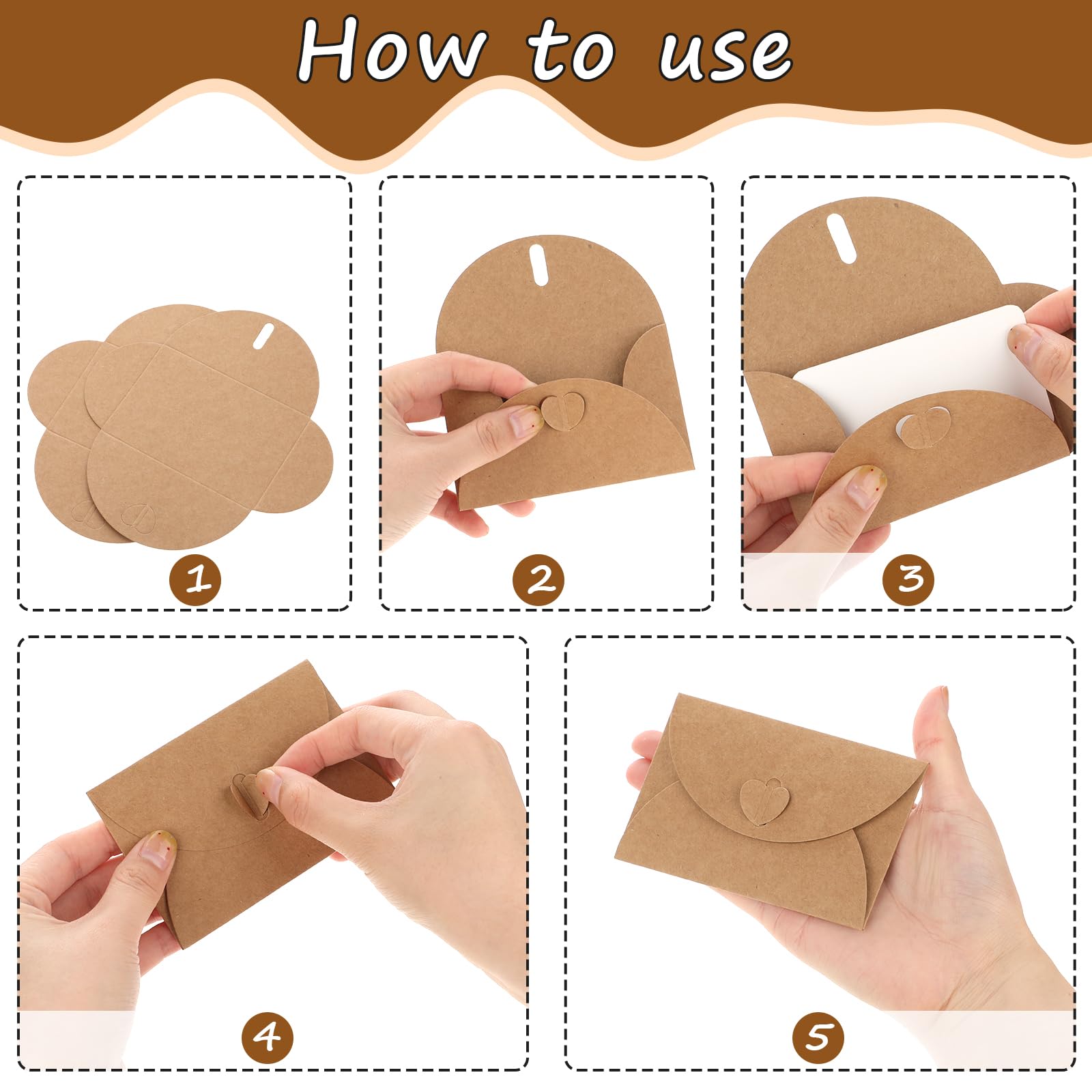 How to use

1

2

3

4

5