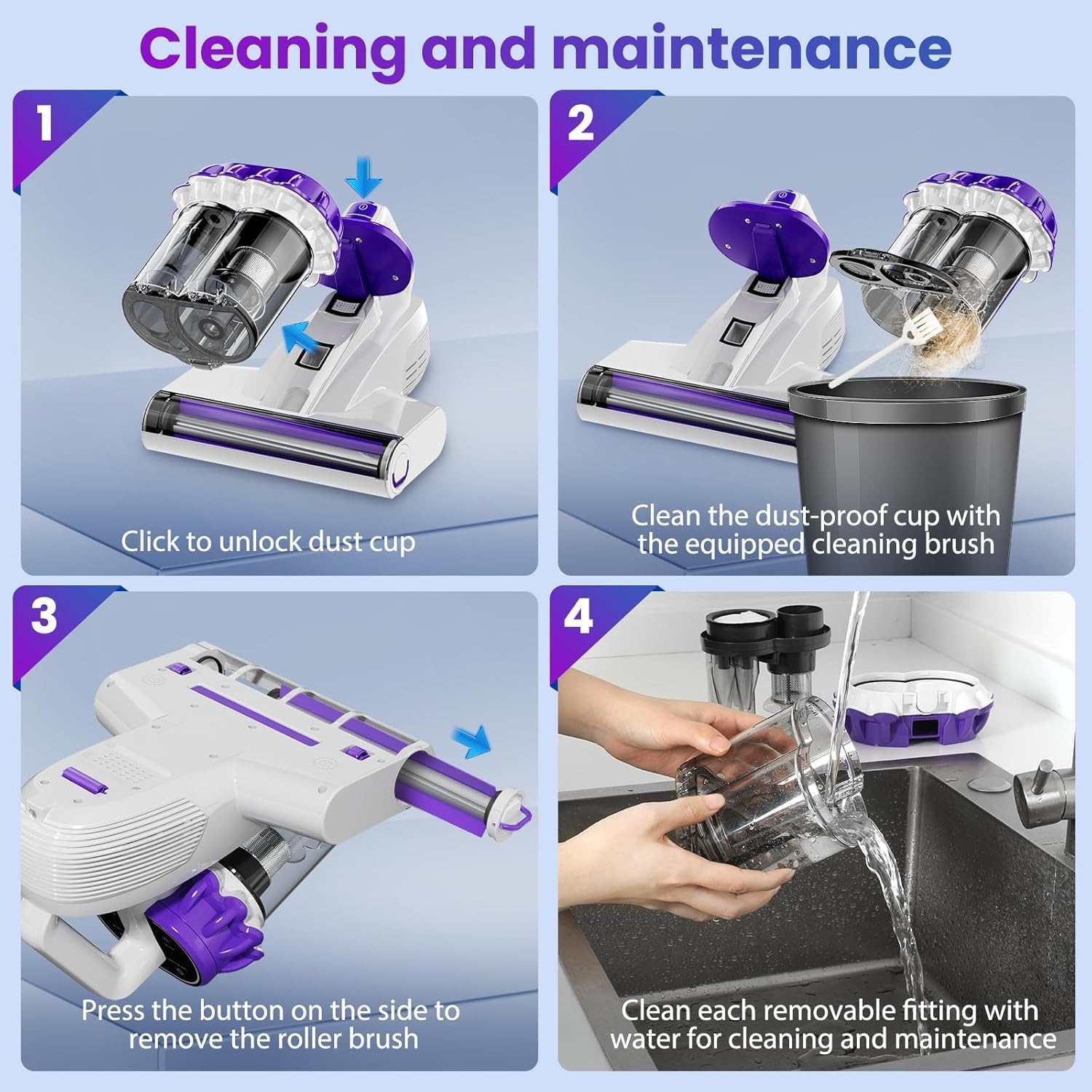 Cleaning and maintenance

1

Click to unlock dust cup

2

Clean the dust-proof cup with the equipped cleaning brush

3

Press the button on the side to remove the roller brush

4

Clean each removable fitting with water for cleaning and maintenance