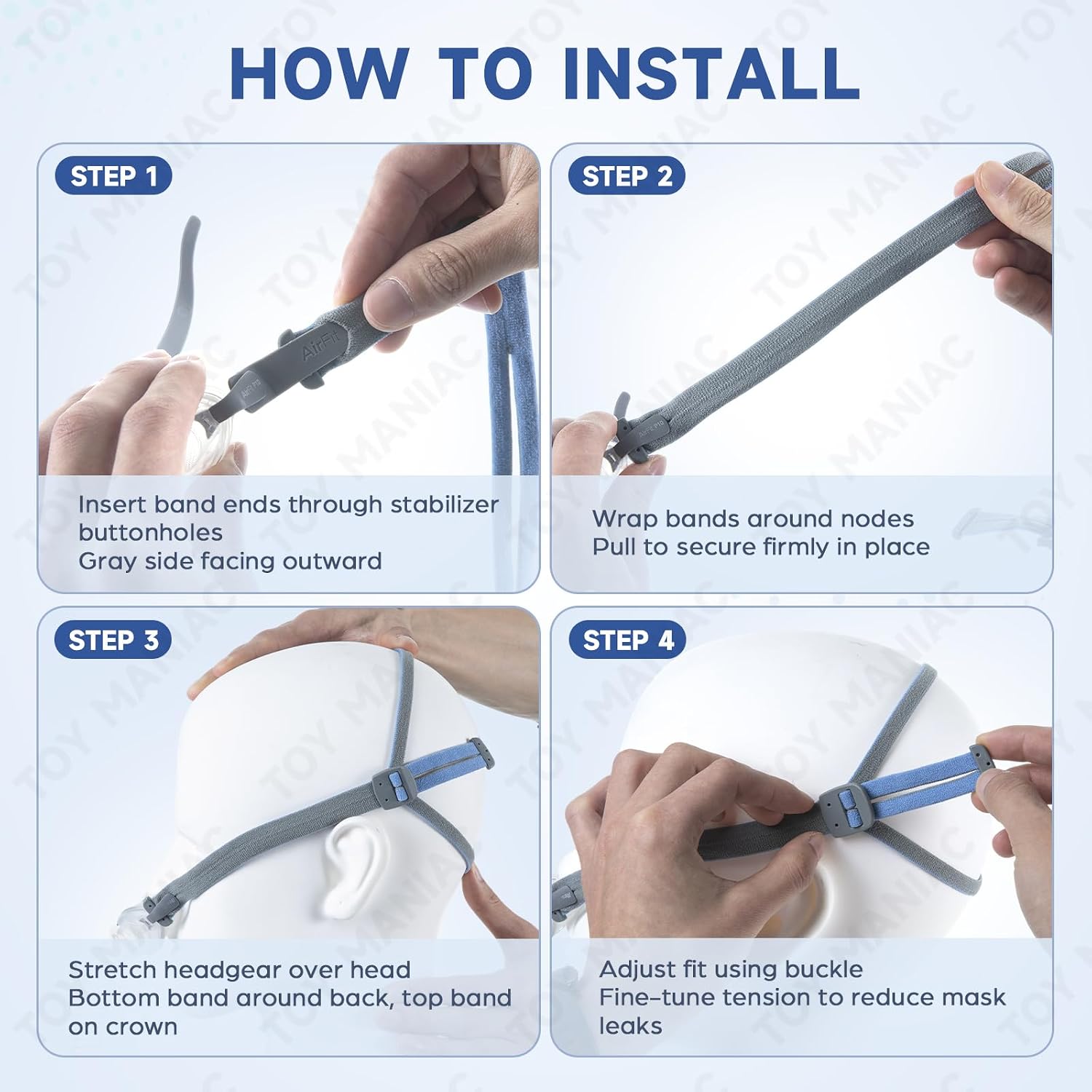 HOW TO INSTALL

STEP 1

AirFit

AirFit P10

Insert band ends through stabilizer buttonholes
Gray side facing outward

STEP 2

AirFit P10

Wrap bands around nodes
Pull to secure firmly in place

STEP 3

Stretch headgear over head
Bottom band around back, top band on crown

STEP 4

Adjust fit using buckle
Fine-tune tension to reduce mask leaks

TOY MANIAC