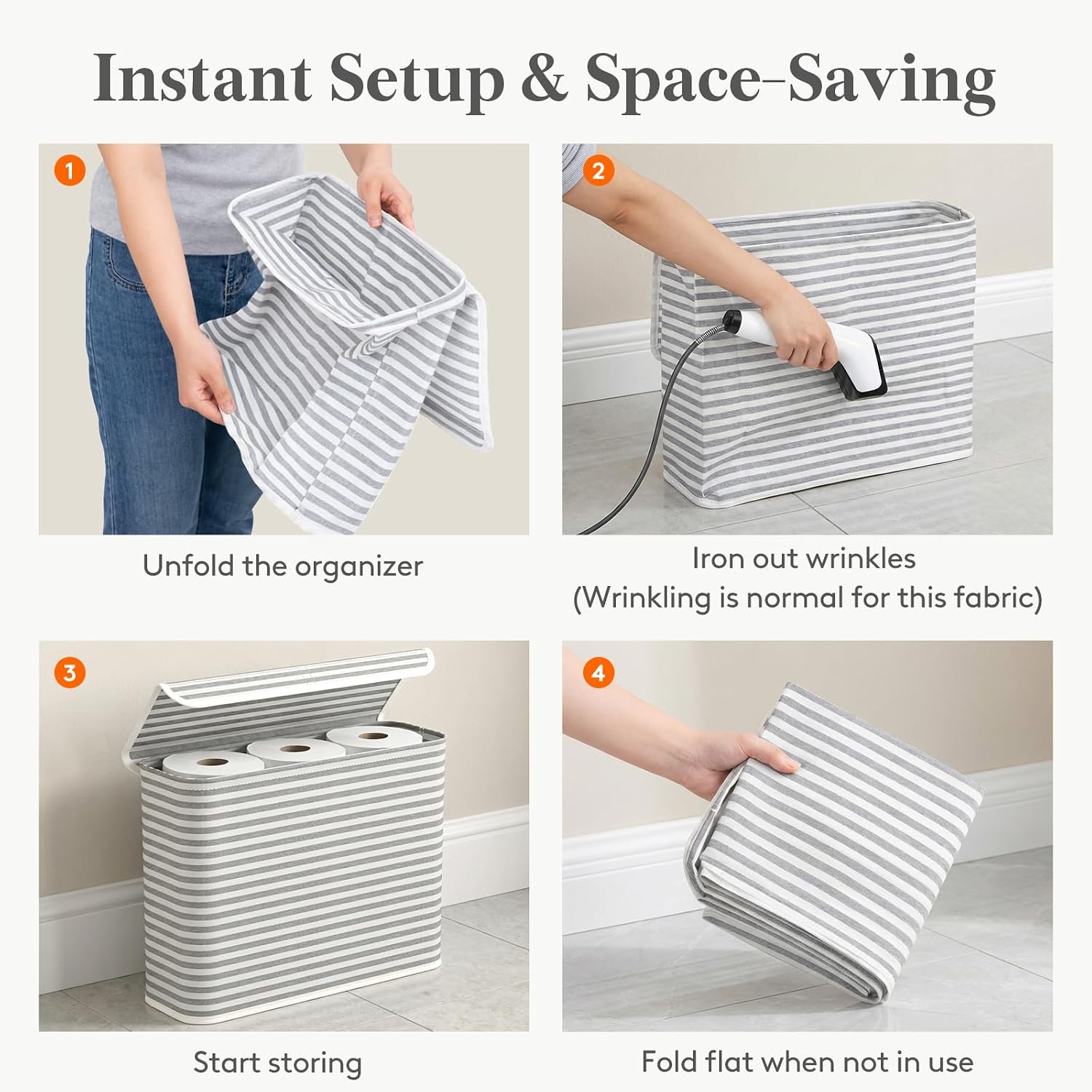 Instant Setup & Space-Saving

1

Unfold the organizer

2

Iron out wrinkles
(Wrinkling is normal for this fabric)

3

Start storing

4

Fold flat when not in use