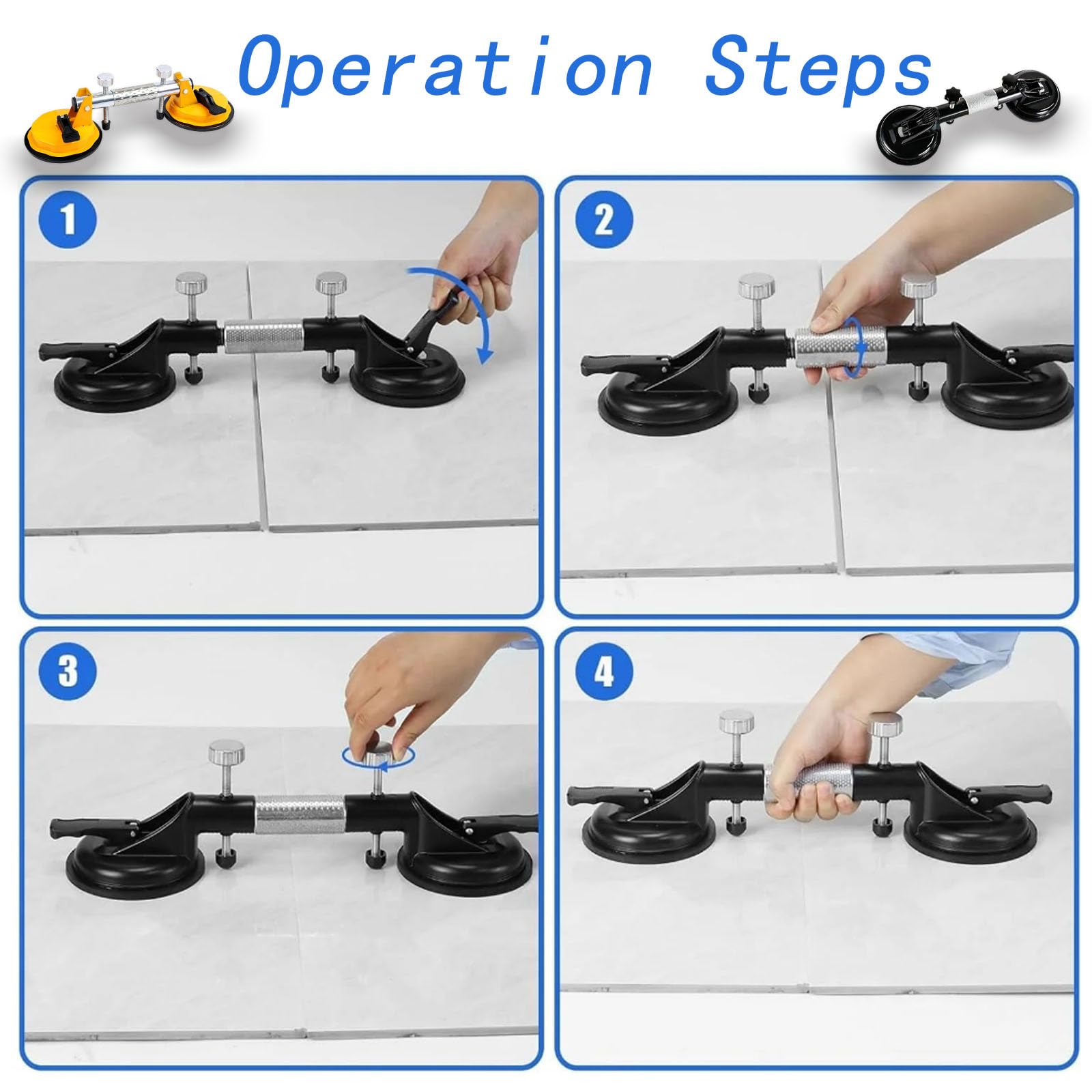 Operation Steps

1

2

3

4