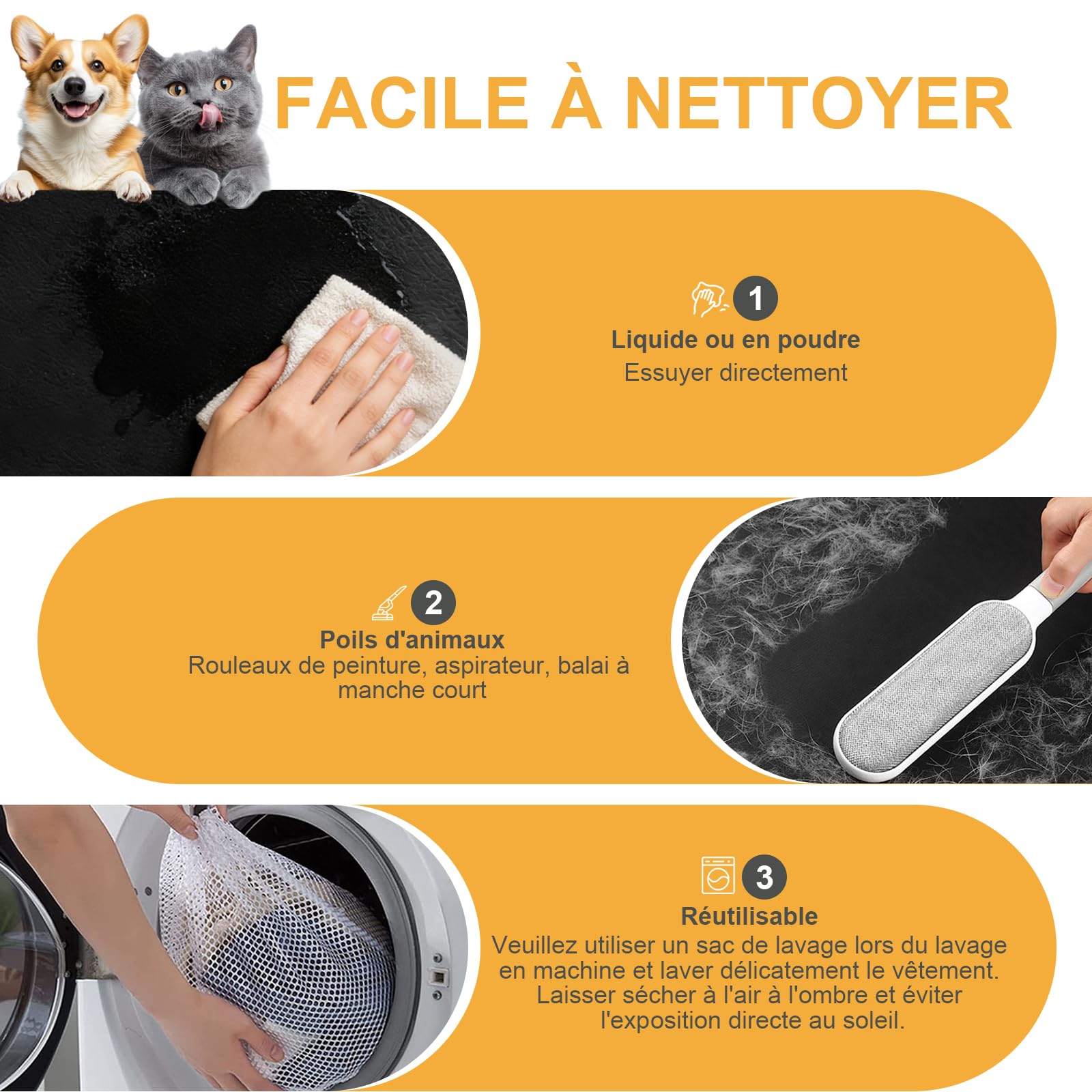 FACILE À NETTOYER

1
Liquide ou en poudre
Essuyer directement

2
Poils d'animaux
Rouleaux de peinture, aspirateur, balai à manche court

3
Réutilisable
Veuillez utiliser un sac de lavage lors du lavage en machine et laver délicatement le vêtement. Laisser sécher à l'air à l'ombre et éviter l'exposition directe au soleil.