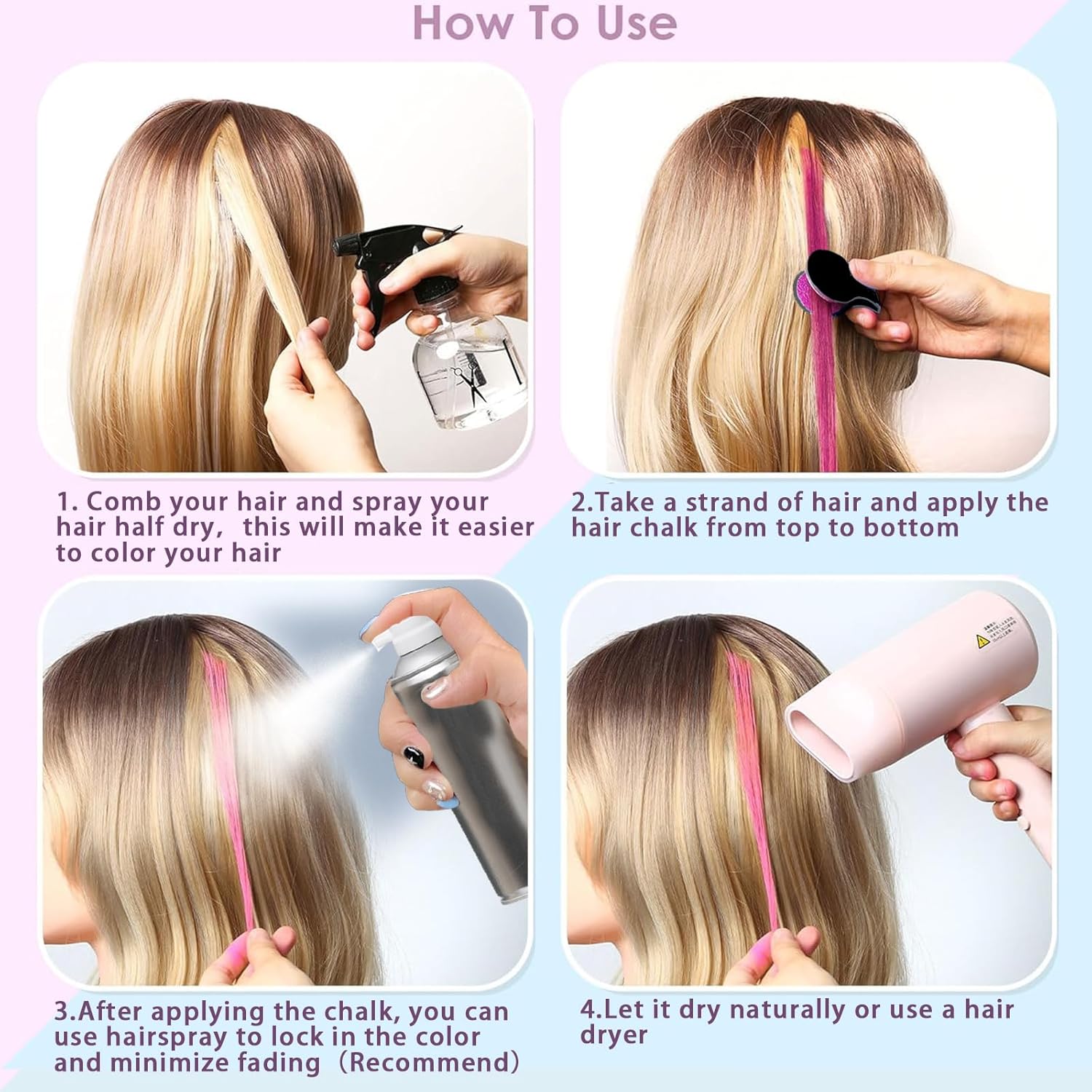 How To Use

1. Comb your hair and spray your hair half dry， this will make it easier to color your hair

2.Take a strand of hair and apply the hair chalk from top to bottom

3.After applying the chalk, you can use hairspray to lock in the color and minimize fading（Recommend）

4.Let it dry naturally or use a hair dryer