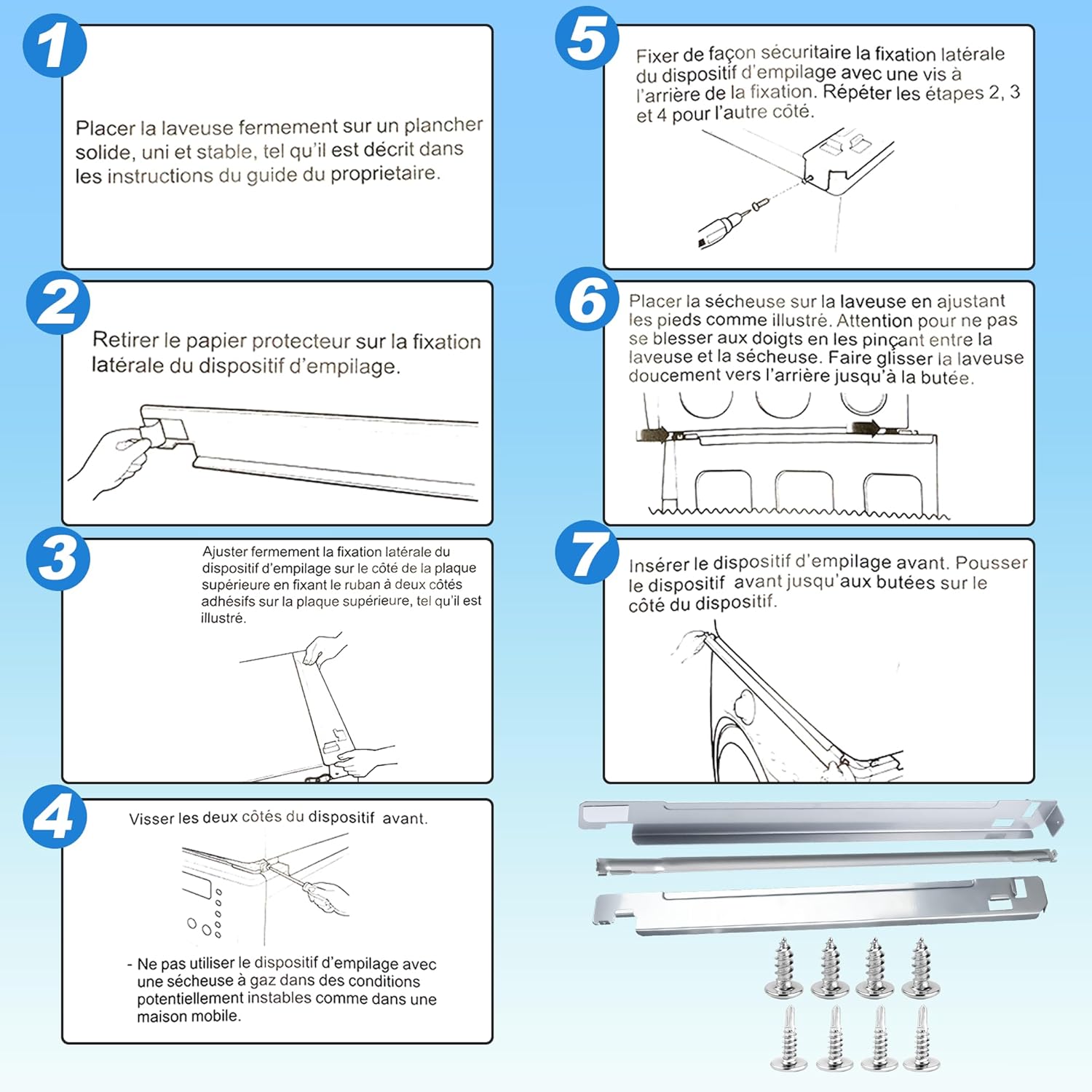 1

Placer la laveuse fermement sur un plancher solide, uni et stable, tel qu'il est décrit dans les instructions du guide du proprietaire.

2

Retirer le papier protecteur sur la fixation latérale du dispositif d'empilage.

3

Ajuster fermement la fixation latérale du dispositif d'empilage sur le côté de la plaque supérieure en fixant le ruban à deux côtés adhésifs sur la plaque supérieure, tel qu'il est illustré.

4

Visser les deux côtés du dispositif avant.

- Ne pas utiliser le dispositif d'empilage avec une sécheuse à gaz dans des conditions potentiellement instables comme dans une maison mobile.

5

Fixer de façon sécuritaire la fixation latérale du dispositif d'empilage avec une vis à l'arrière de la fixation. Répéter les étapes 2, 3 et 4 pour l'autre côté.

6

Placer la sécheuse sur la laveuse en ajustant les pieds comme illustré. Attention pour ne pas se blesser aux doigts en les pinçant entre la laveuse et la sécheuse. Faire glisser la laveuse doucement vers l'arrière jusqu'à la butée.

7

Insérer le dispositif d'empilage avant. Pousser le dispositif avant jusqu'aux butées sur le côté du dispositif.