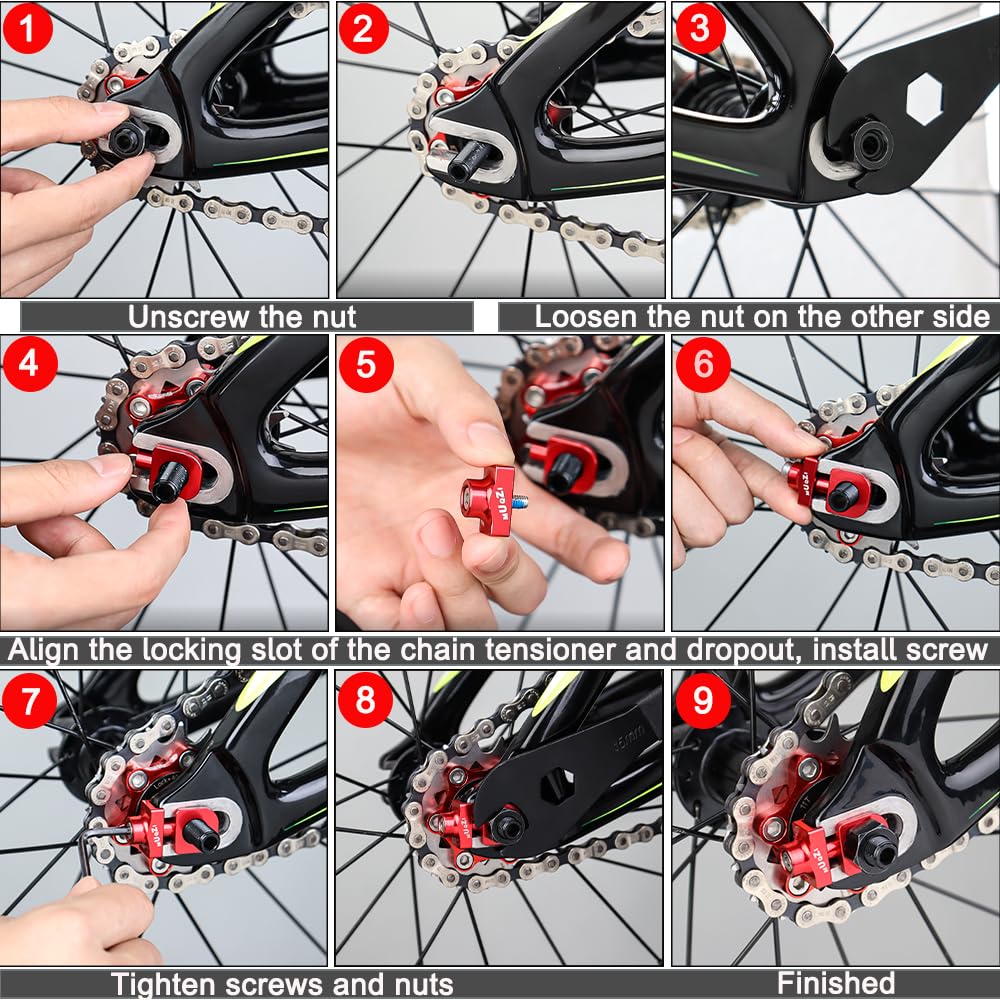 1
2
3
Unscrew the nut
Loosen the nut on the other side
4
5
6
Align the locking slot of the chain tensioner and dropout, install screw
7
8
9
Tighten screws and nuts
Finished