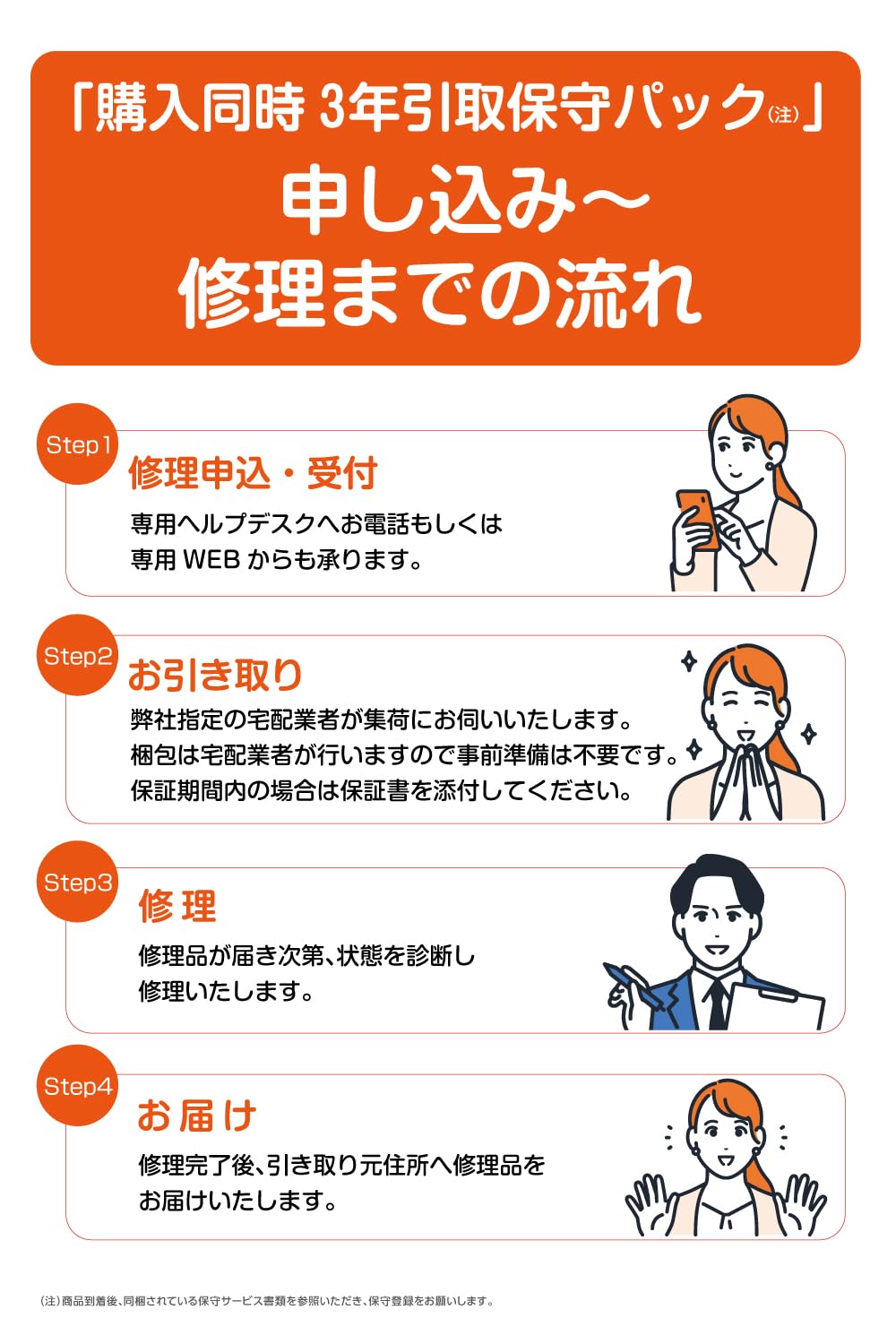 「購入同時 3年引取保守パック(注)」
申し込み～
修理までの流れ

Step1
修理申込・受付
専用ヘルプデスクへお電話もしくは
専用 WEB からも承ります。

Step2
お引き取り
弊社指定の宅配業者が集荷にお伺いいたします。
梱包は宅配業者が行いますので事前準備は不要です。
保証期間内の場合は保証書を添付してください。

Step3
修理
修理品が届き次第、状態を診断し
修理いたします。

Step4
お届け
修理完了後、引き取り元住所へ修理品を
お届けいたします。

(注)商品到着後、同梱されている保守サービス書類を参照いただき、保守登録をお願いします。