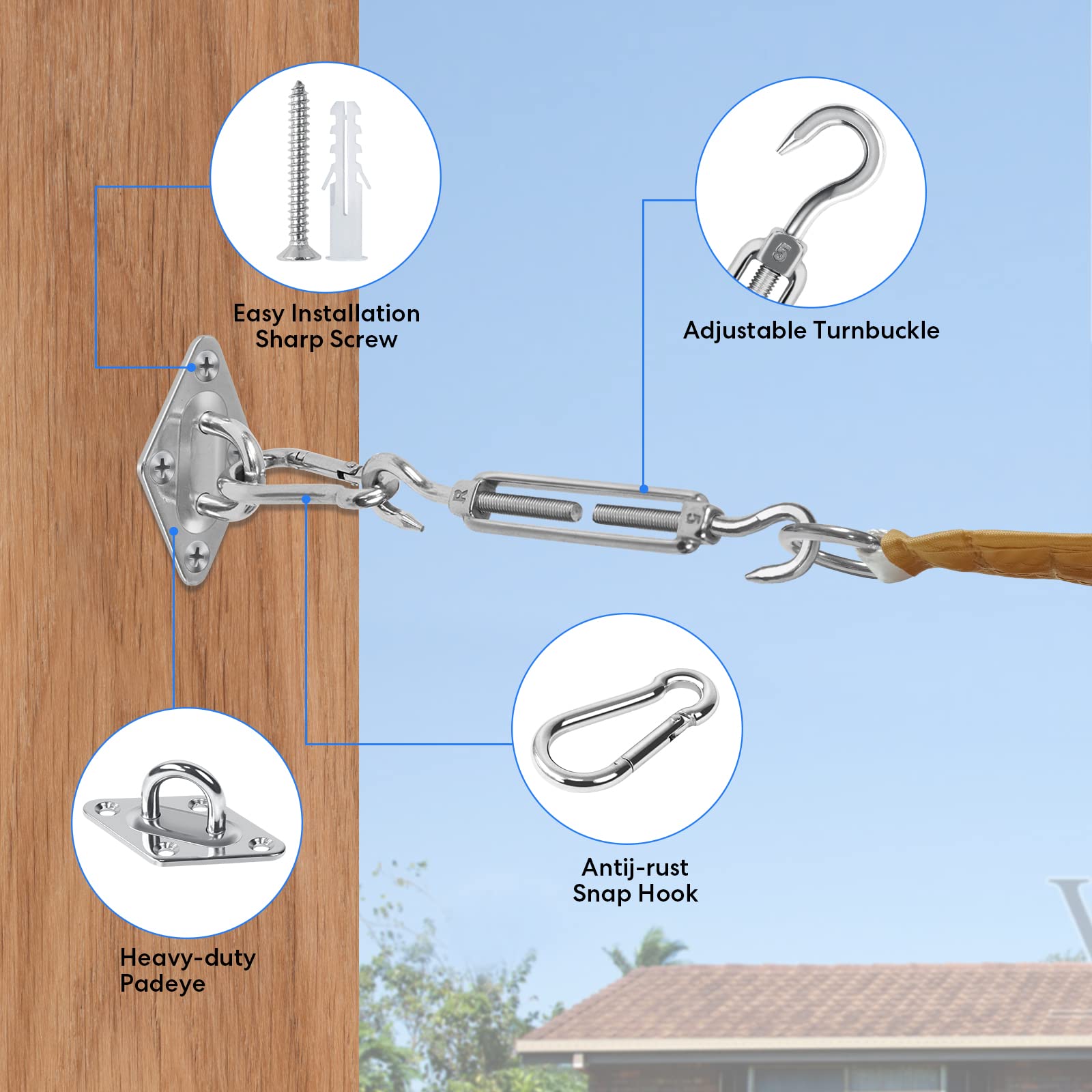 Easy Installation
Sharp Screw

Adjustable Turnbuckle

5

R

5

Antij-rust
Snap Hook

Heavy-duty
Padeye