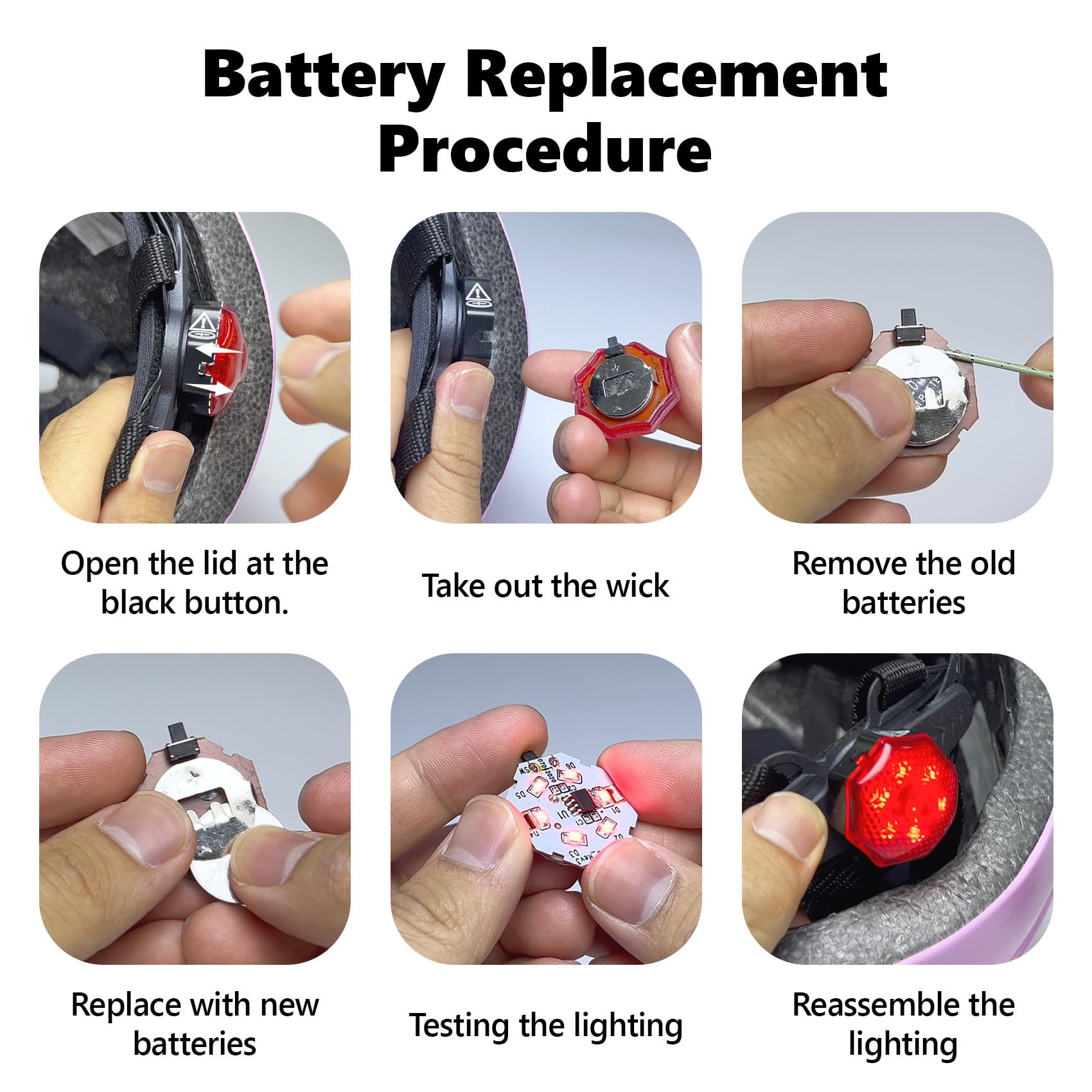 Battery Replacement Procedure

Open the lid at the black button.

Take out the wick

Remove the old batteries

Replace with new batteries

Testing the lighting

Reassemble the lighting