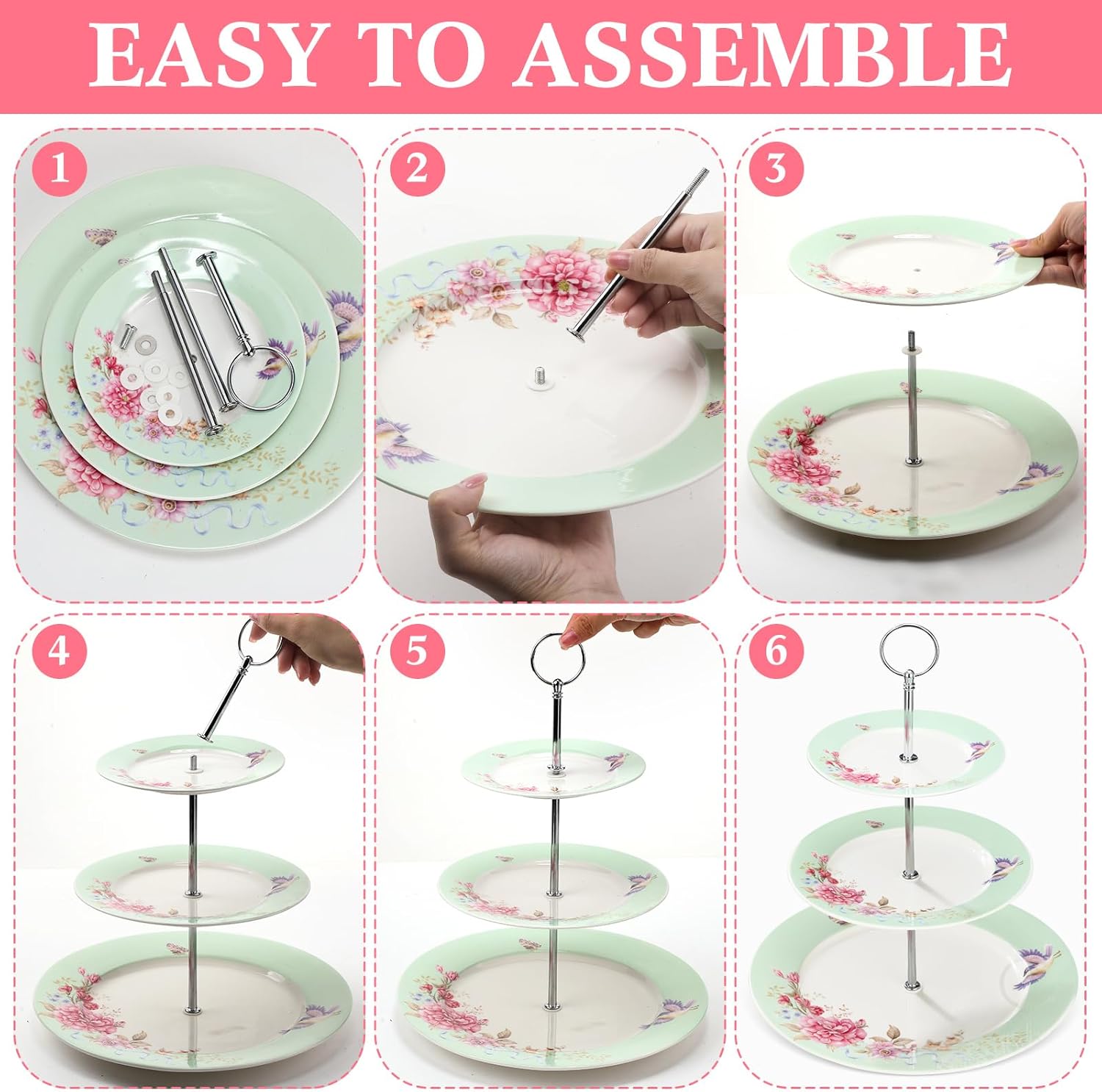 EASY TO ASSEMBLE

1

2

3

4

5

6