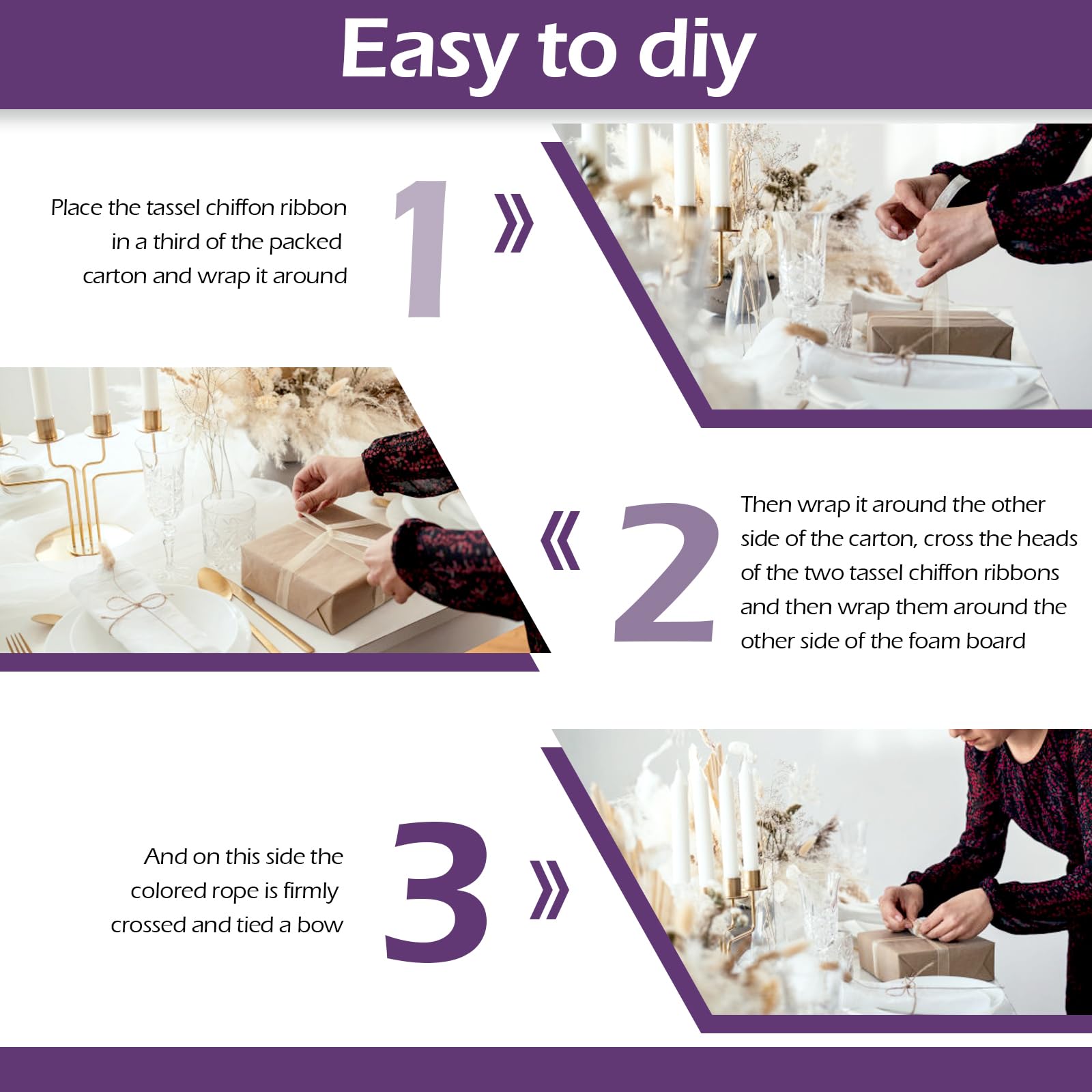 Easy to diy

Place the tassel chiffon ribbon in a third of the packed carton and wrap it around

1 »

« 2

Then wrap it around the other side of the carton, cross the heads of the two tassel chiffon ribbons and then wrap them around the other side of the foam board

And on this side the colored rope is firmly crossed and tied a bow

3 »