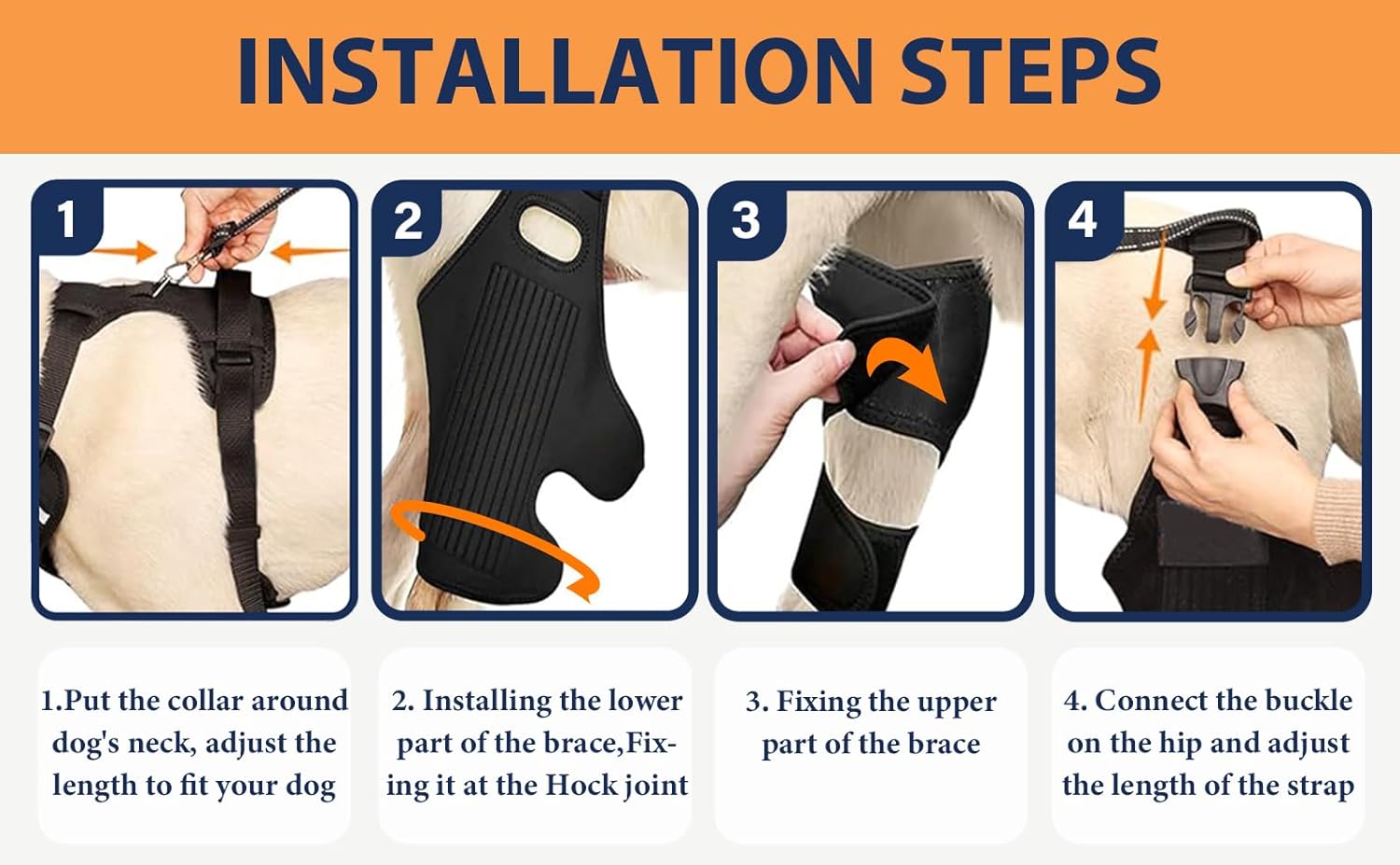 INSTALLATION STEPS

1

2

3

4

1.Put the collar around dog's neck, adjust the length to fit your dog

2. Installing the lower part of the brace,Fixing it at the Hock joint

3. Fixing the upper part of the brace

4. Connect the buckle on the hip and adjust the length of the strap