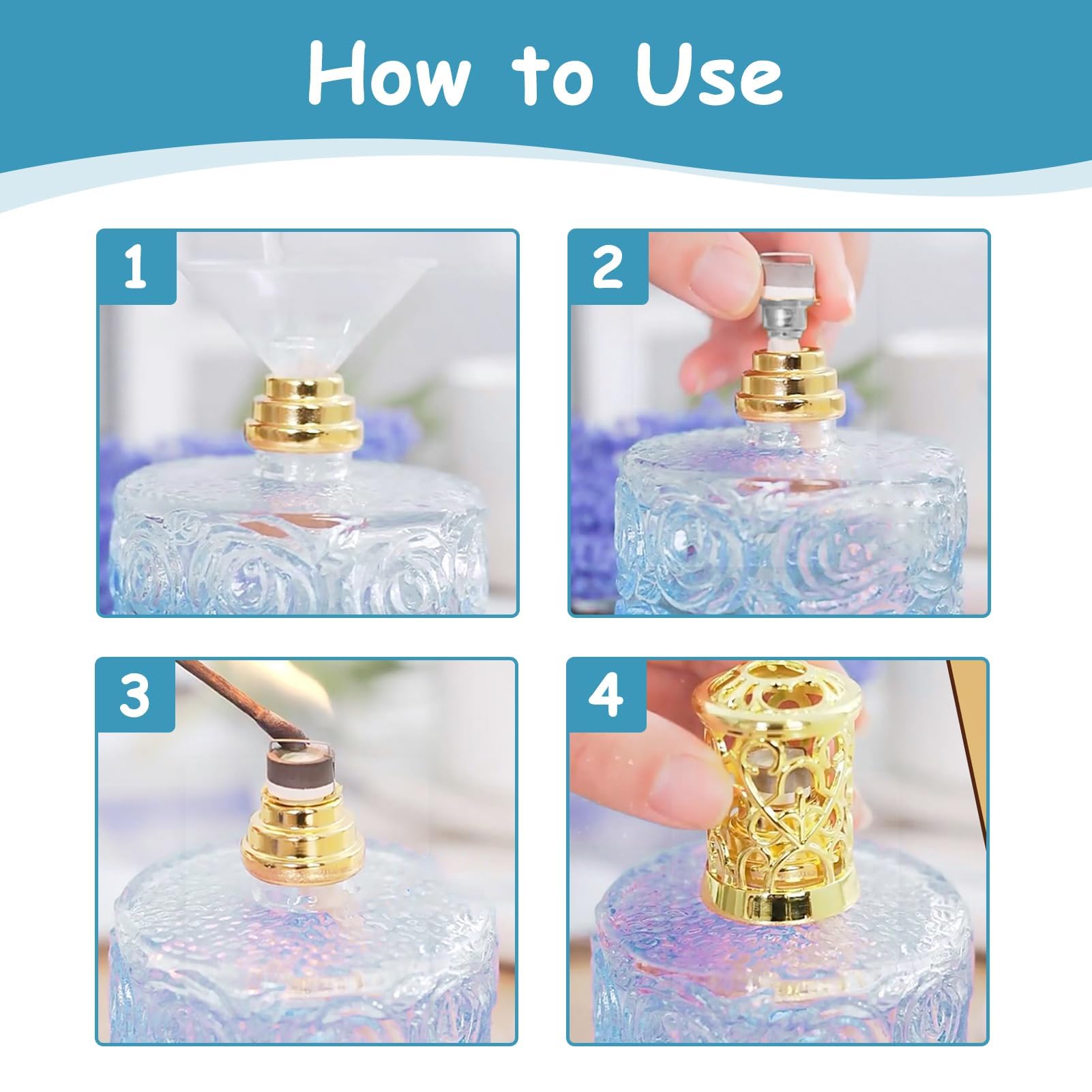 How to Use

1

2

3

4