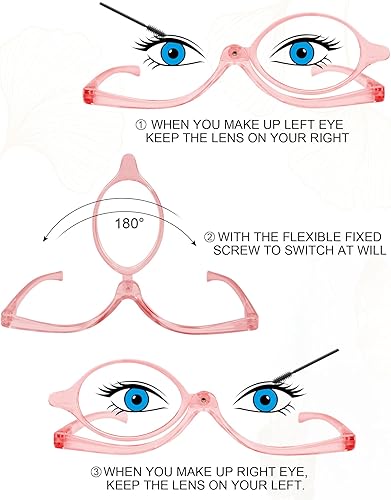 ① WHEN YOU MAKE UP LEFT EYE KEEP THE LENS ON YOUR RIGHT

180°

② WITH THE FLEXIBLE FIXED SCREW TO SWITCH AT WILL

③ WHEN YOU MAKE UP RIGHT EYE, KEEP THE LENS ON YOUR LEFT.