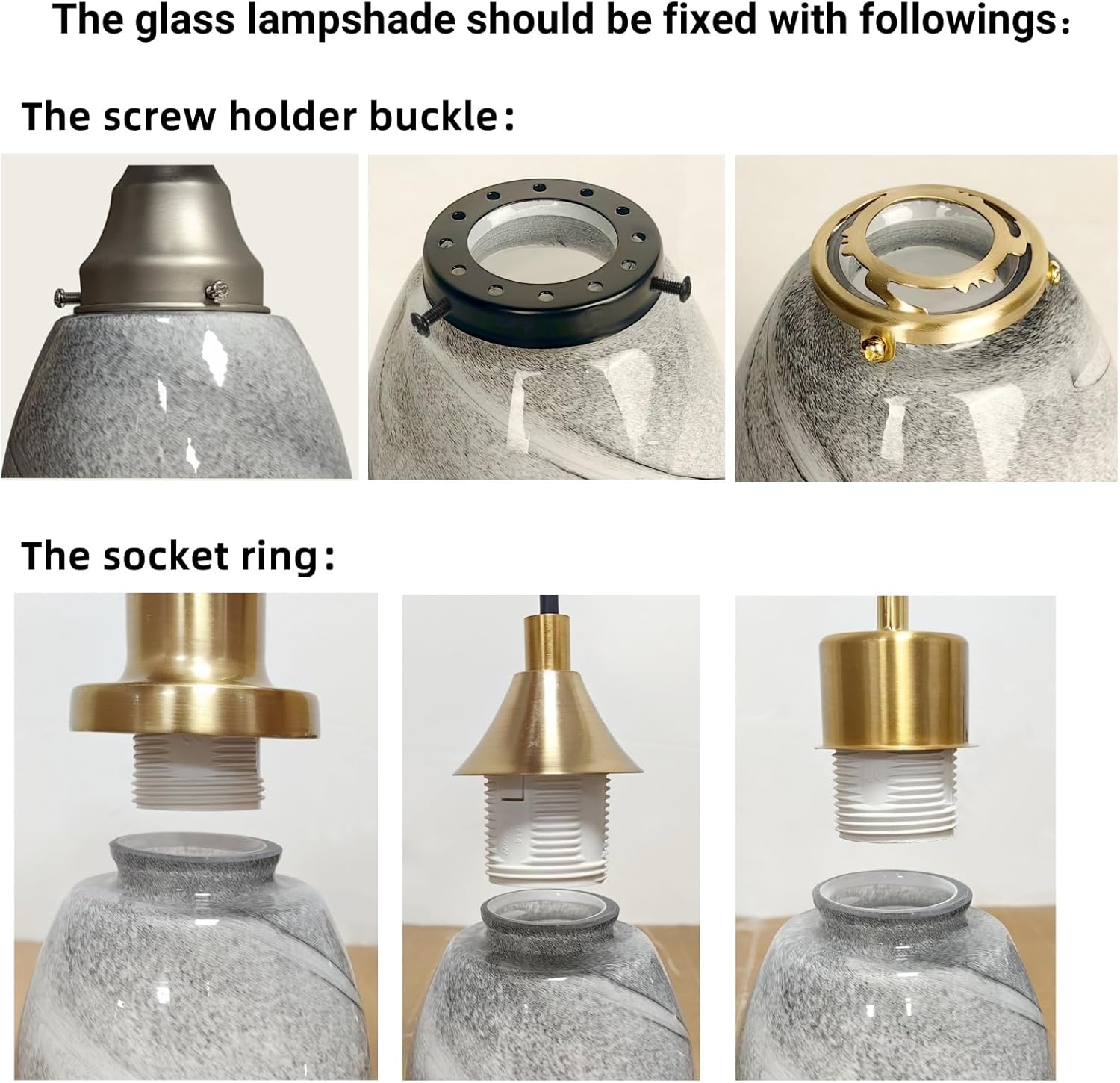 The glass lampshade should be fixed with followings：

The screw holder buckle：

The socket ring：