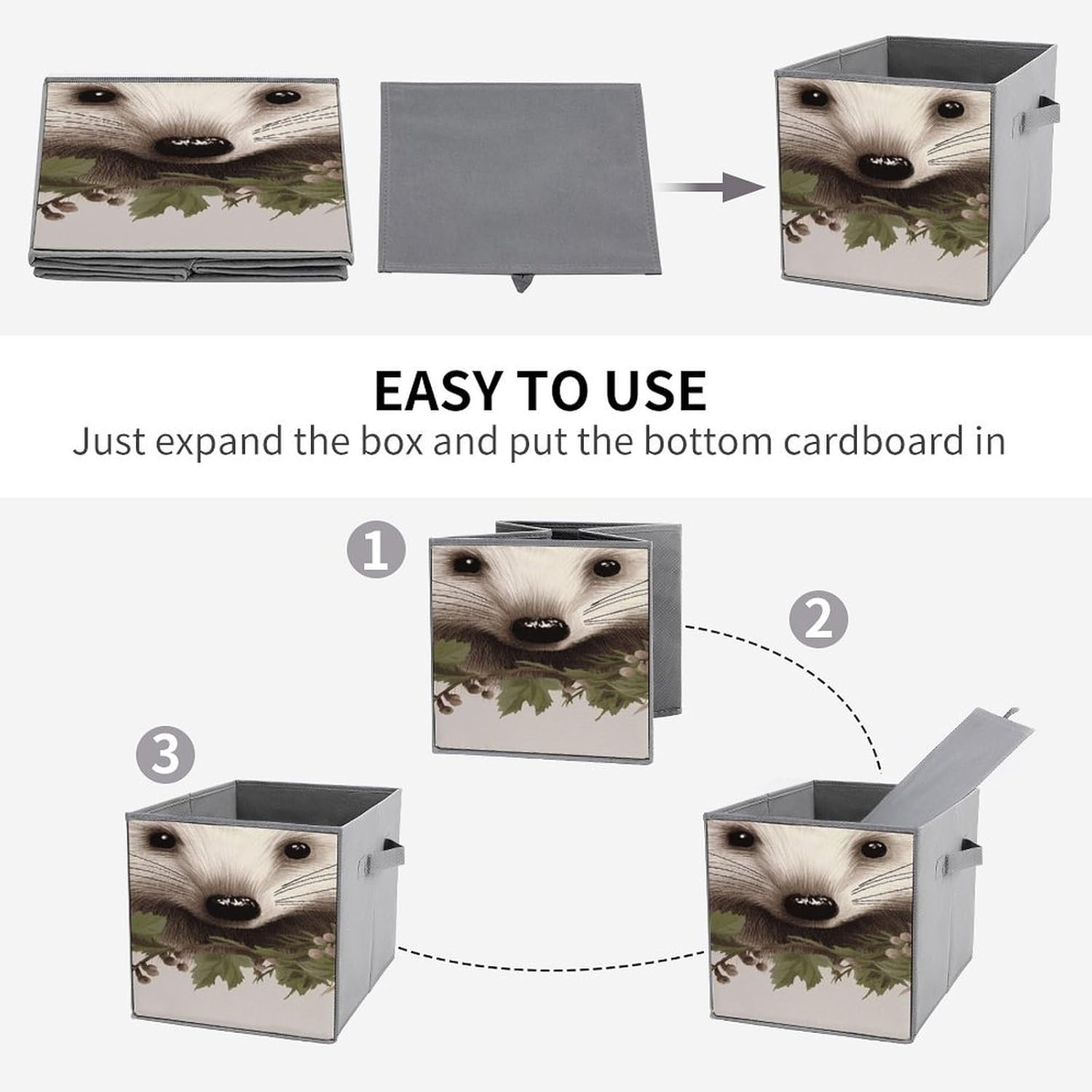 EASY TO USE
Just expand the box and put the bottom cardboard in

1

2

3