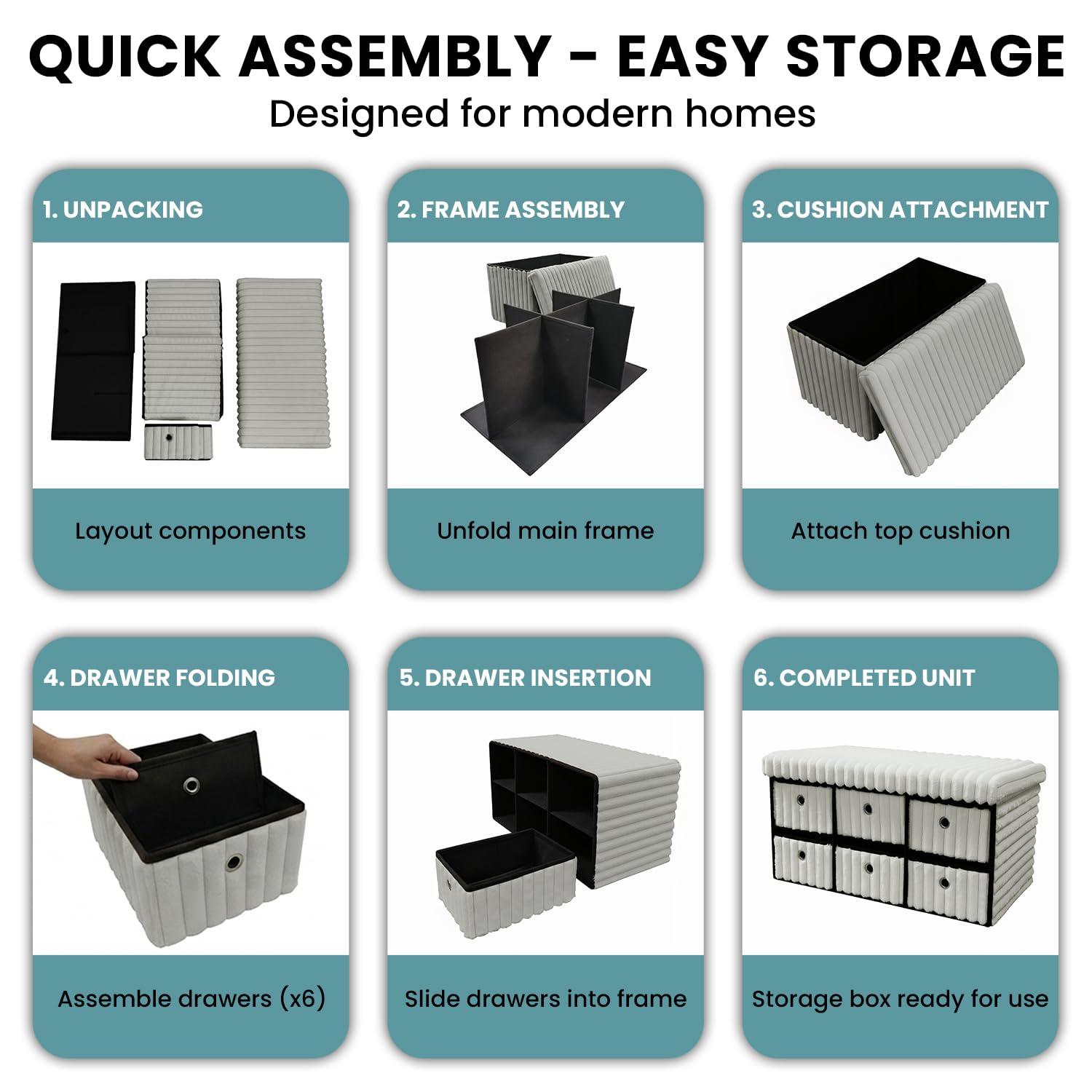 QUICK ASSEMBLY - EASY STORAGE
Designed for modern homes

1. UNPACKING

Layout components

2. FRAME ASSEMBLY

Unfold main frame

3. CUSHION ATTACHMENT

Attach top cushion

4. DRAWER FOLDING

Assemble drawers (x6)

5. DRAWER INSERTION

Slide drawers into frame

6. COMPLETED UNIT

Storage box ready for use