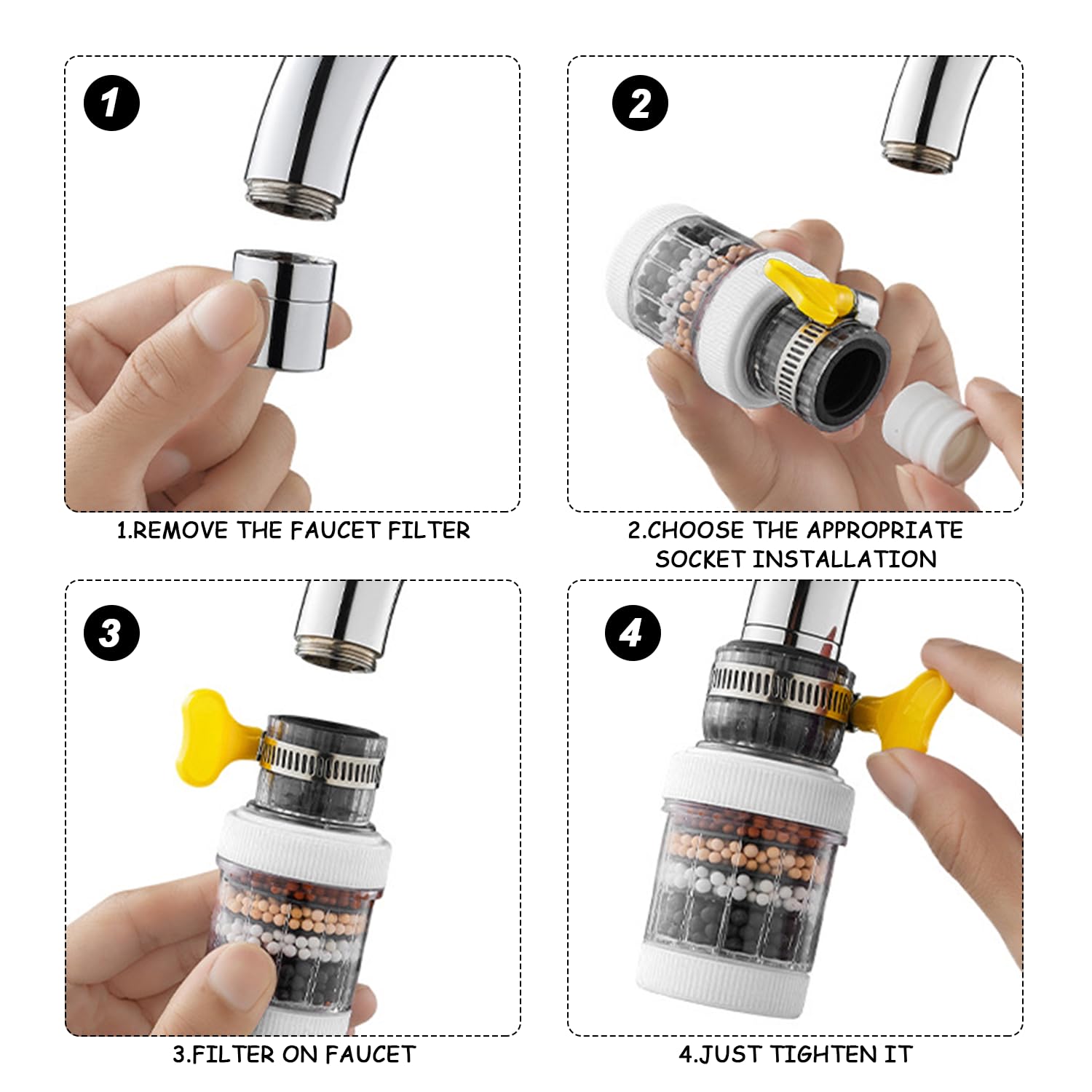 1

1.REMOVE THE FAUCET FILTER

2

2.CHOOSE THE APPROPRIATE SOCKET INSTALLATION

3

3.FILTER ON FAUCET

4

4.JUST TIGHTEN IT