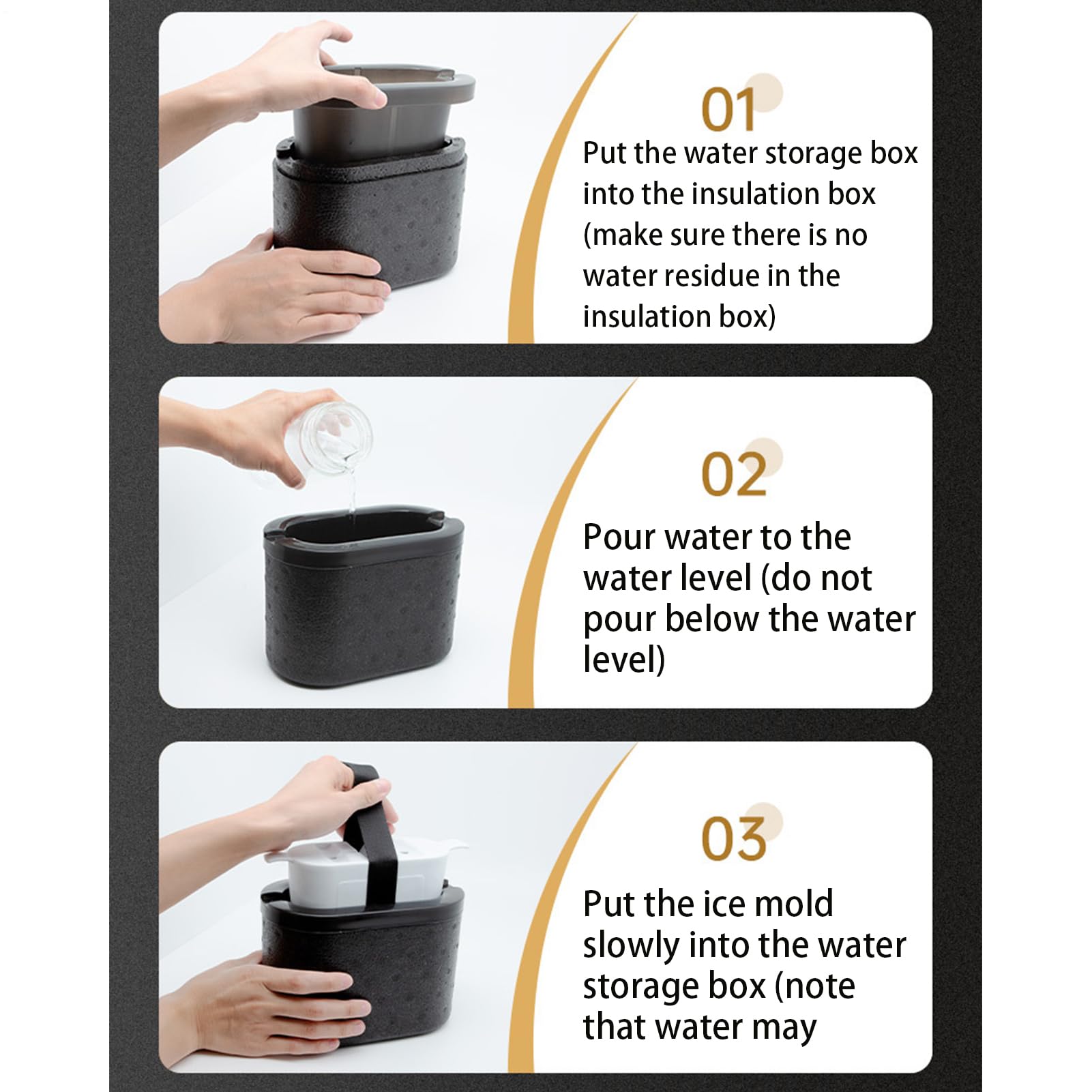 01
Put the water storage box into the insulation box (make sure there is no water residue in the insulation box)

02
Pour water to the water level (do not pour below the water level)

03
Put the ice mold slowly into the water storage box (note that water may