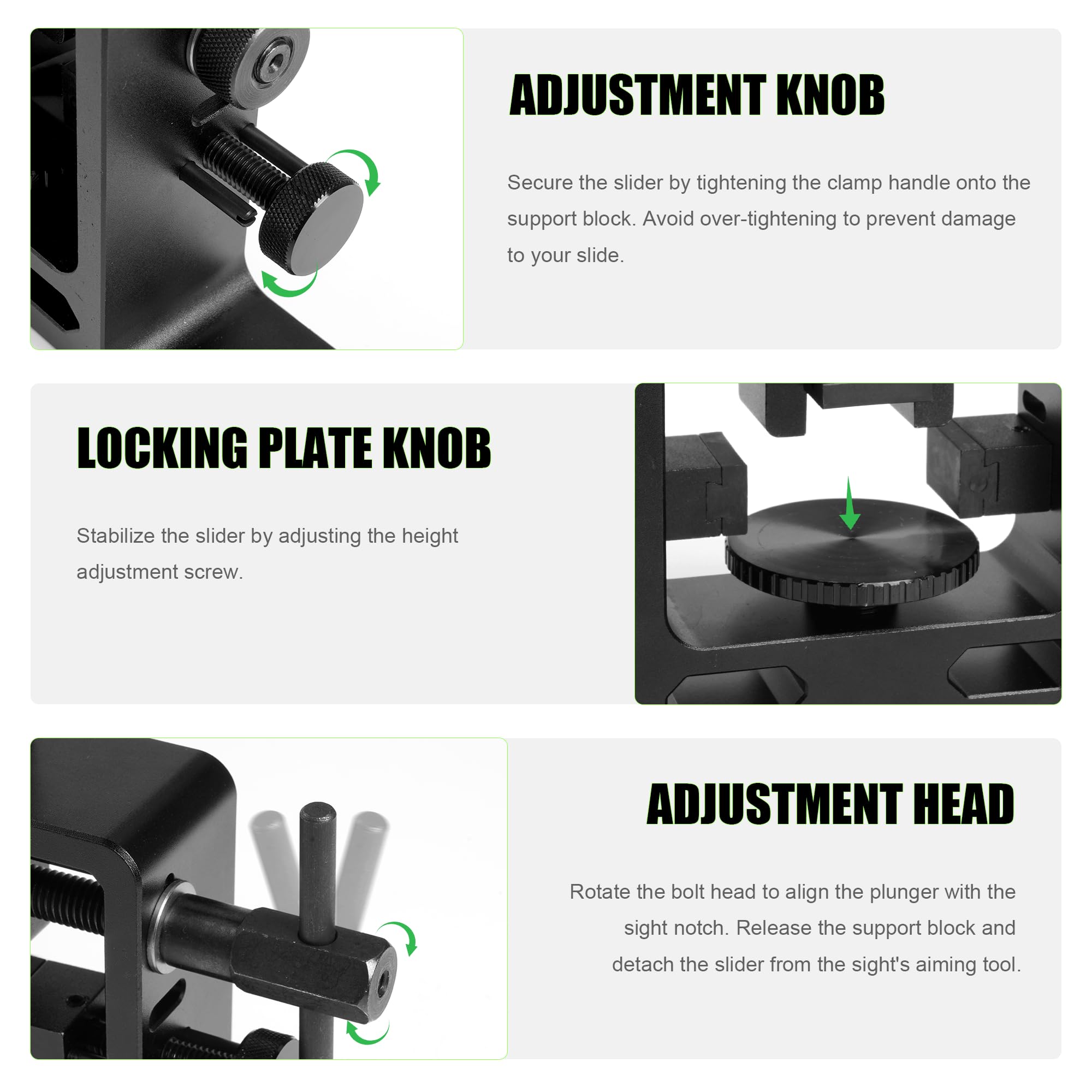 ADJUSTMENT KNOB

Secure the slider by tightening the clamp handle onto the support block. Avoid over-tightening to prevent damage to your slide.

LOCKING PLATE KNOB

Stabilize the slider by adjusting the height adjustment screw.

ADJUSTMENT HEAD

Rotate the bolt head to align the plunger with the sight notch. Release the support block and detach the slider from the sight's aiming tool.