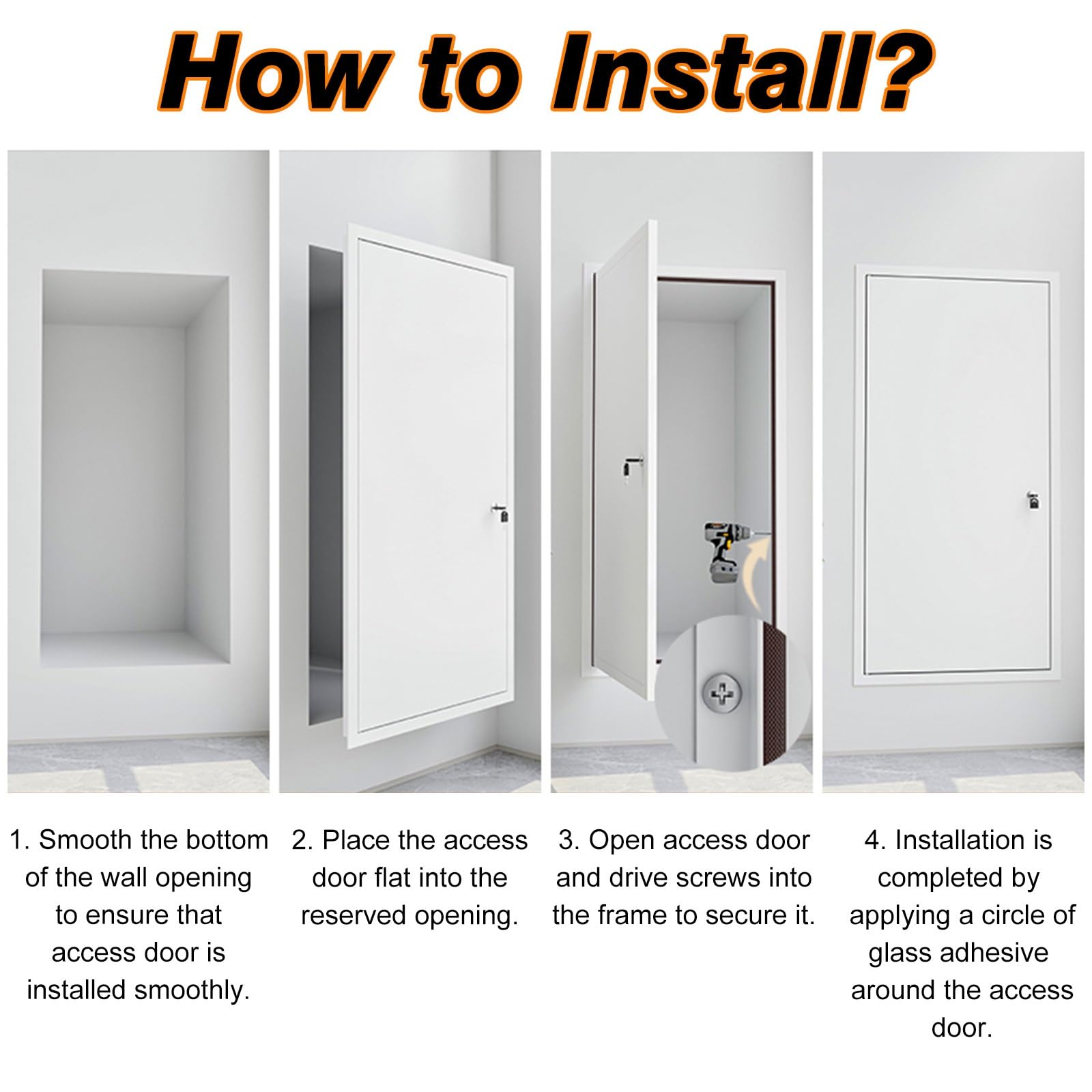 How to Install?

1. Smooth the bottom of the wall opening to ensure that access door is installed smoothly.

2. Place the access door flat into the reserved opening.

3. Open access door and drive screws into the frame to secure it.

4. Installation is completed by applying a circle of glass adhesive around the access door.