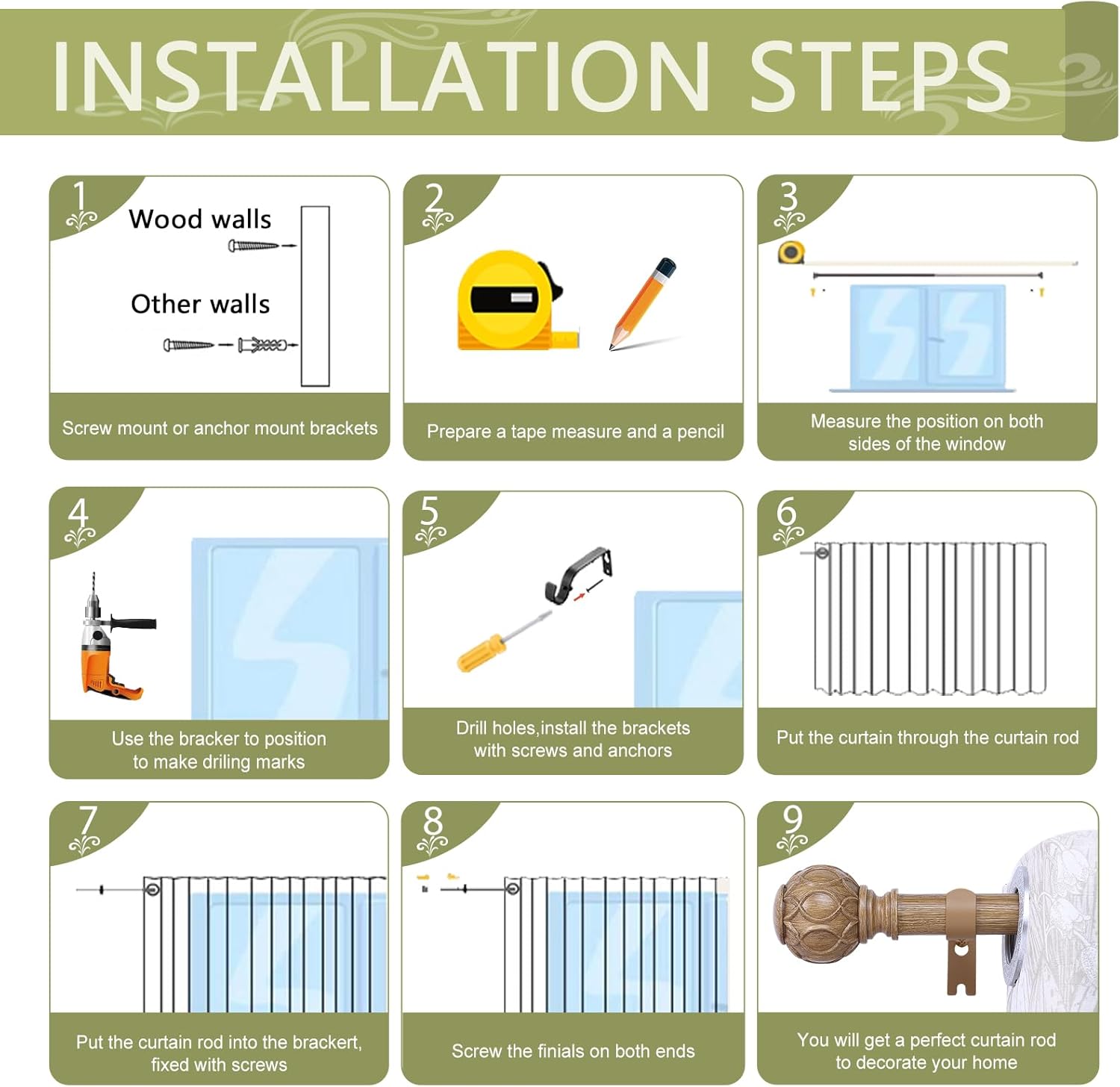 INSTALLATION STEPS

1

Wood walls

Other walls

Screw mount or anchor mount brackets

2

Prepare a tape measure and a pencil

3

Measure the position on both sides of the window

4

Use the bracker to position to make driling marks

5

Drill holes,install the brackets with screws and anchors

6

Put the curtain through the curtain rod

7

Put the curtain rod into the brackert, fixed with screws

8

Screw the finials on both ends

9

You will get a perfect curtain rod to decorate your home