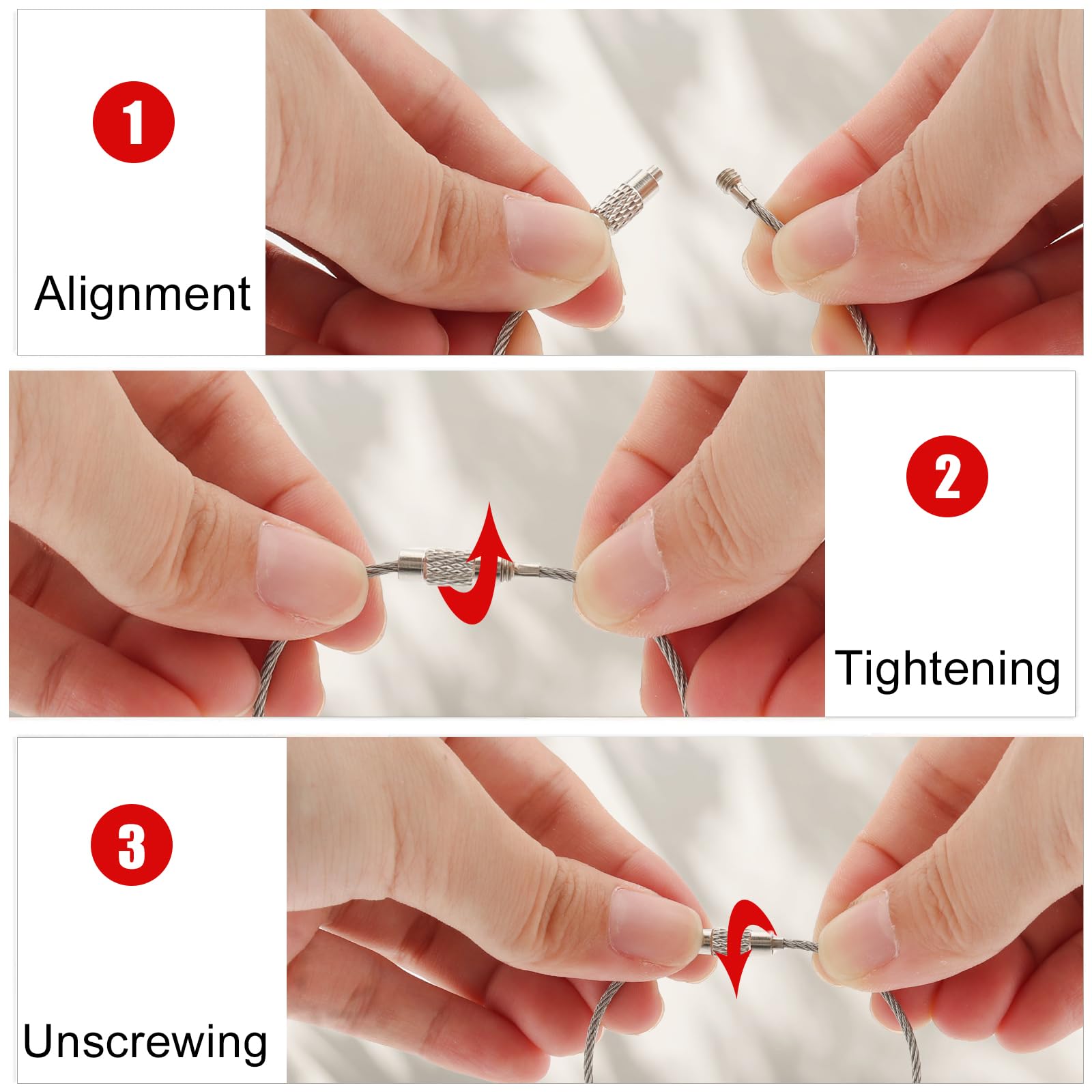 1

Alignment

2

Tightening

3

Unscrewing