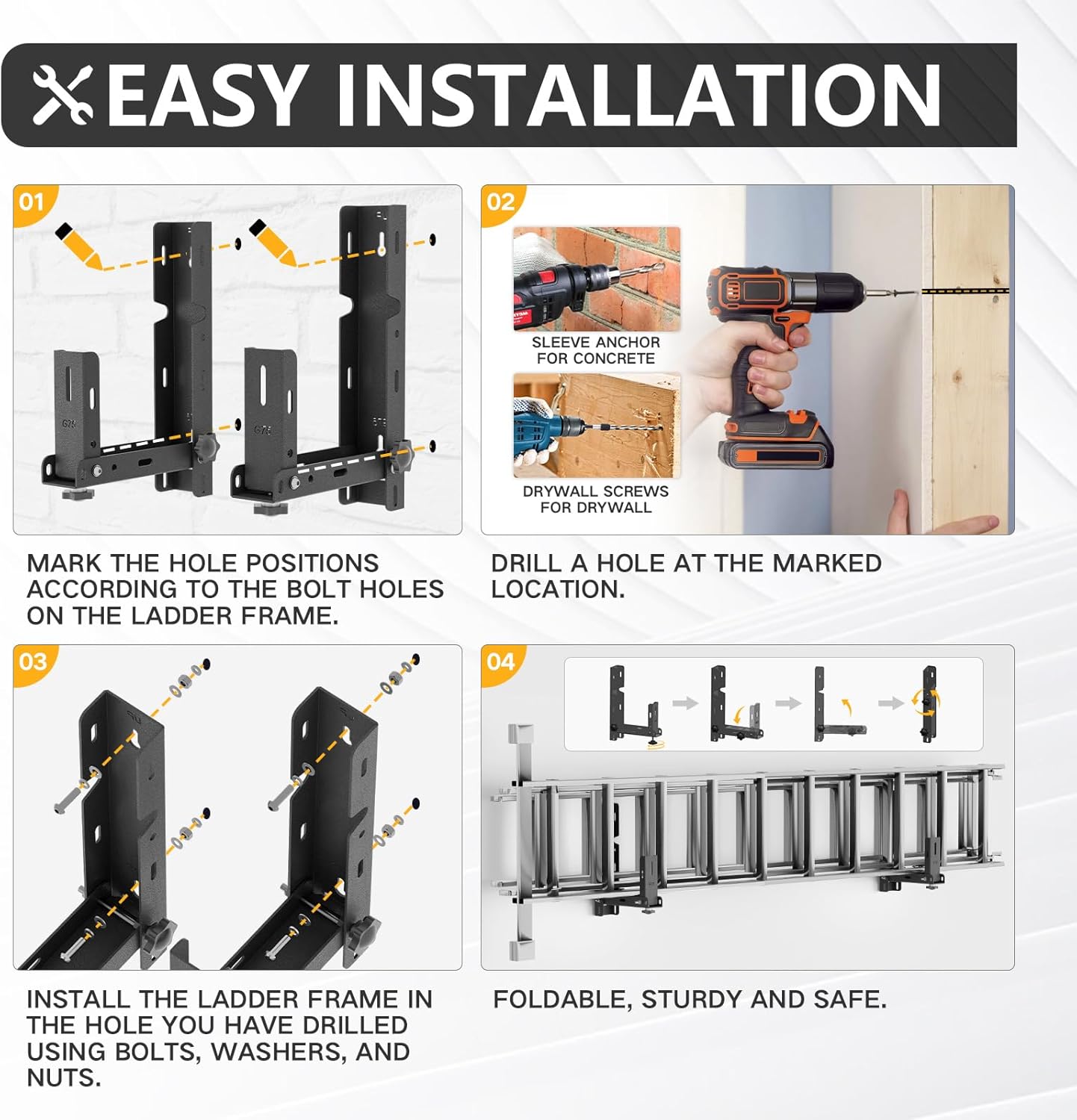 EASY INSTALLATION

01

MARK THE HOLE POSITIONS ACCORDING TO THE BOLT HOLES ON THE LADDER FRAME.

02

SLEEVE ANCHOR FOR CONCRETE

DRYWALL SCREWS FOR DRYWALL

DRILL A HOLE AT THE MARKED LOCATION.

03

INSTALL THE LADDER FRAME IN THE HOLE YOU HAVE DRILLED USING BOLTS, WASHERS, AND NUTS.

04

FOLDABLE, STURDY AND SAFE.