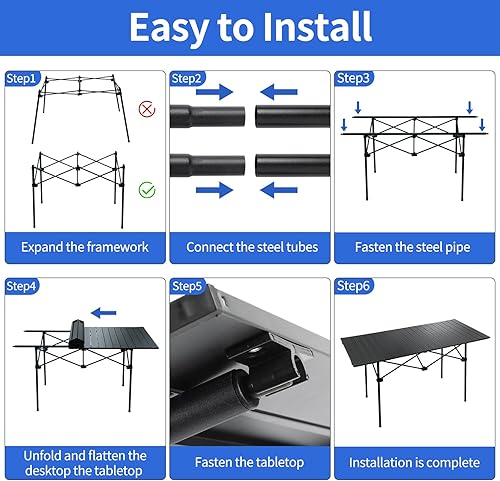 Easy to Install

Step1

Expand the framework

Step2

Connect the steel tubes

Step3

Fasten the steel pipe

Step4

Unfold and flatten the desktop the tabletop

Step5

Fasten the tabletop

Step6

Installation is complete