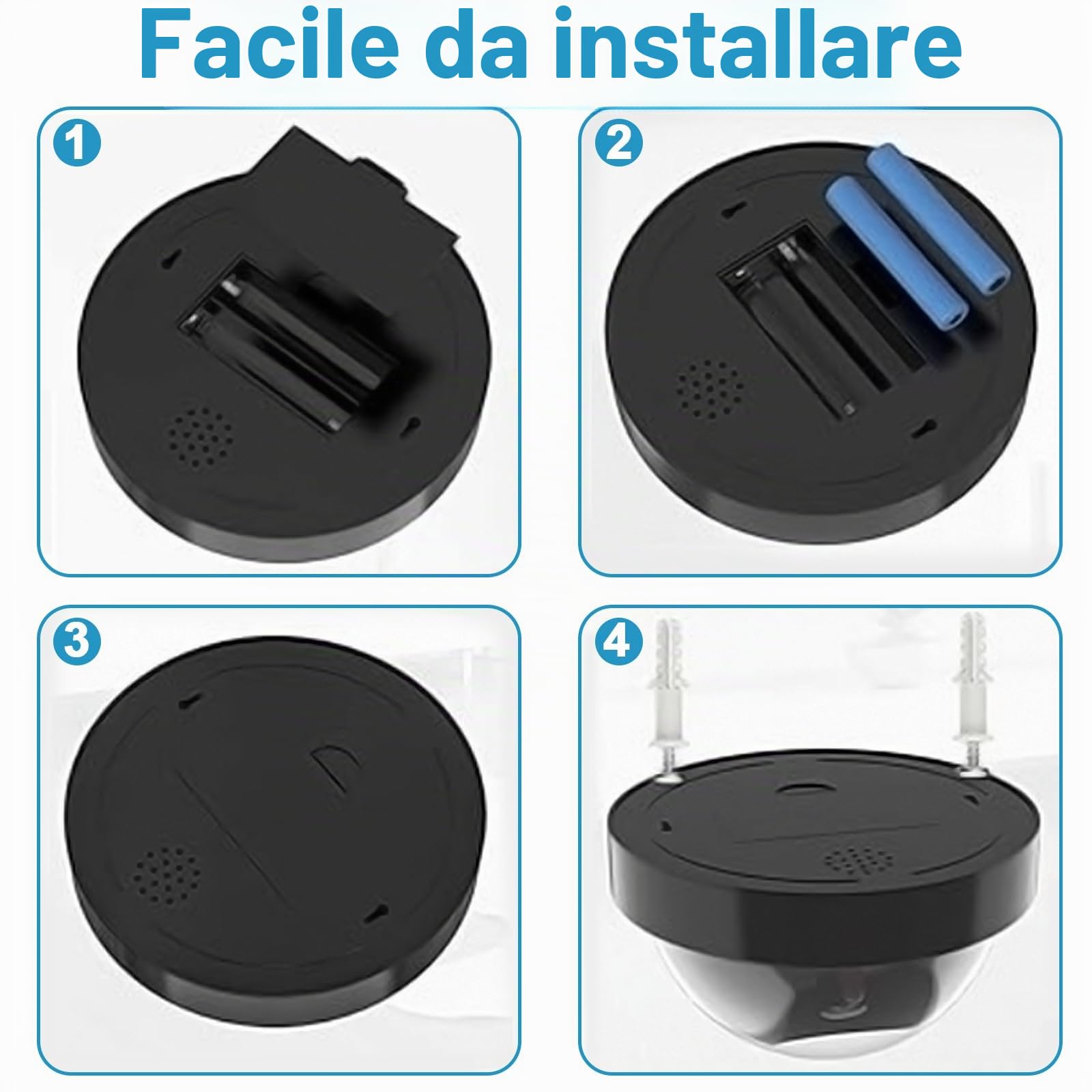 Facile da installare

1

2

3

4