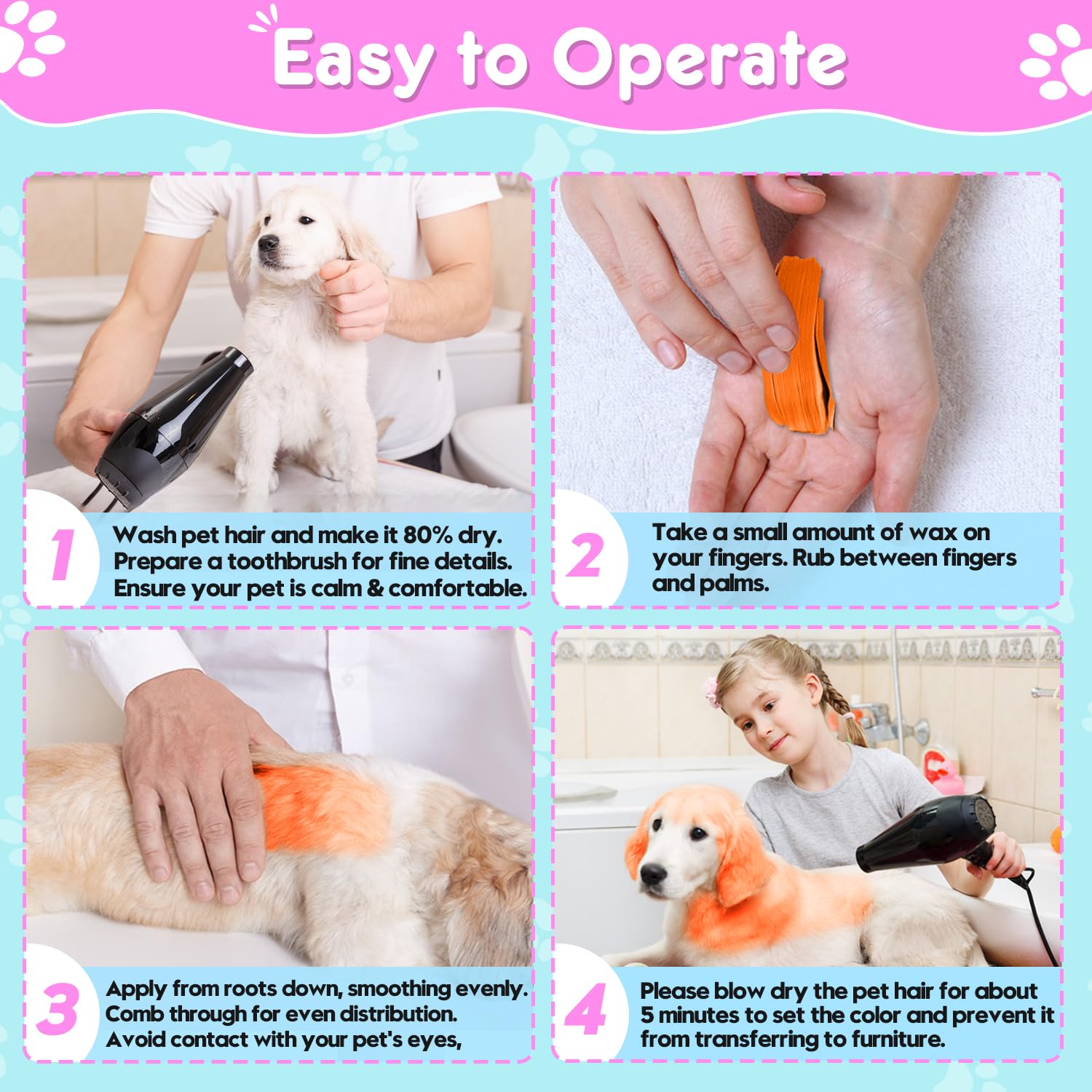 Easy to Operate

1
Wash pet hair and make it 80% dry. Prepare a toothbrush for fine details. Ensure your pet is calm & comfortable.

2
Take a small amount of wax on your fingers. Rub between fingers and palms.

3
Apply from roots down, smoothing evenly. Comb through for even distribution. Avoid contact with your pet's eyes,

4
Please blow dry the pet hair for about 5 minutes to set the color and prevent it from transferring to furniture.