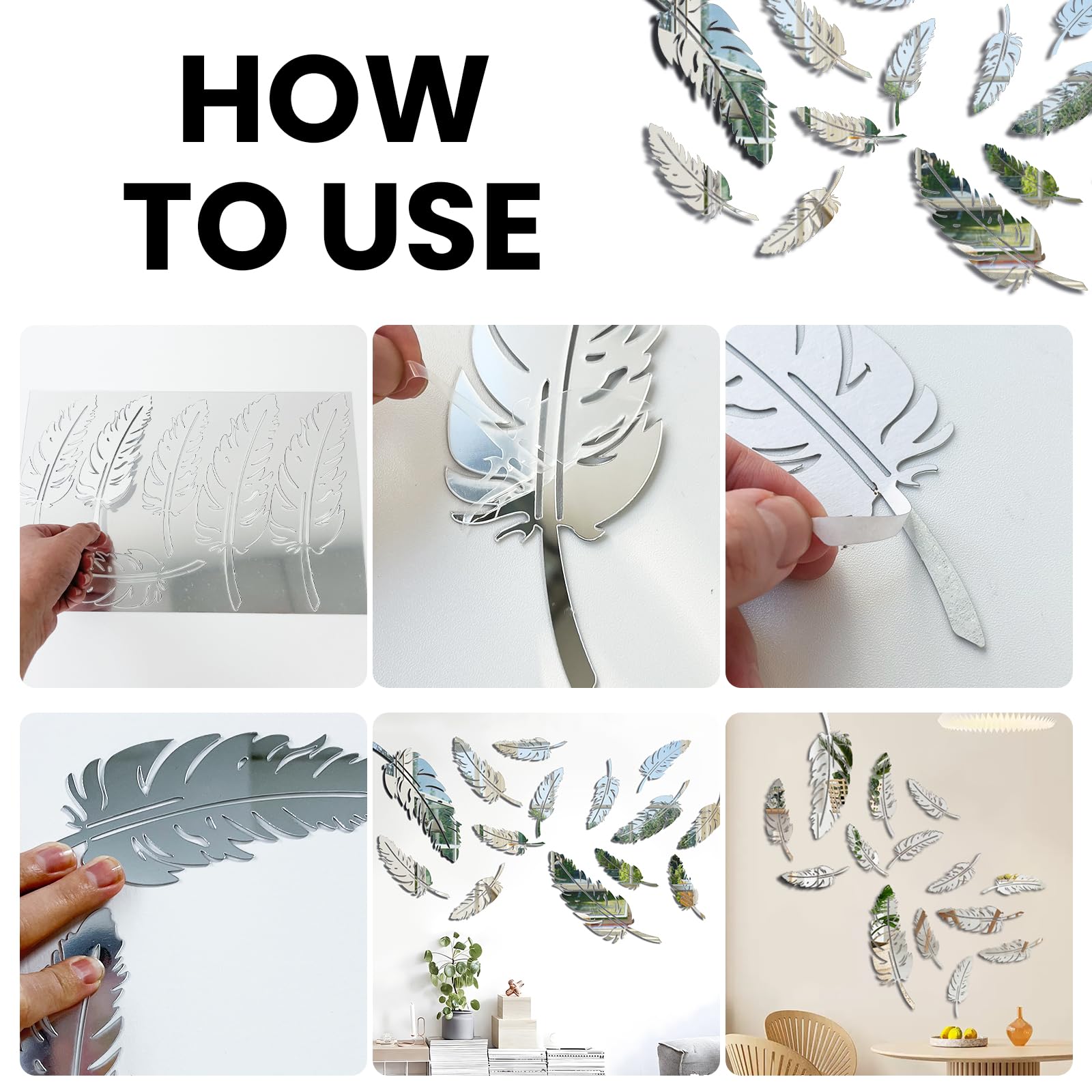 HOW
TO USE